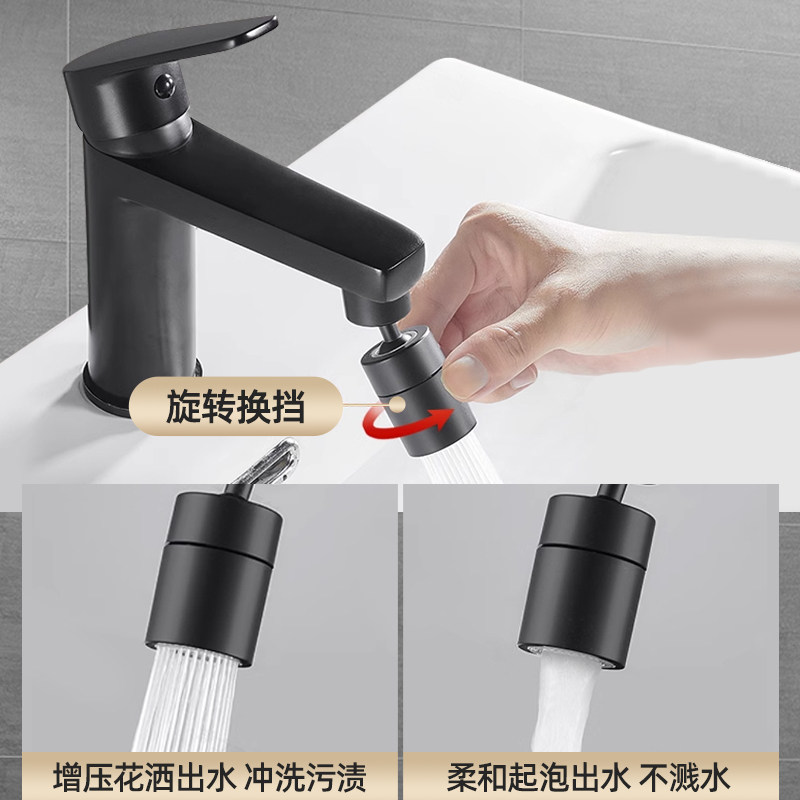 旋转换挡

增压花洒出水 冲洗污渍

柔和起泡出水 不溅水