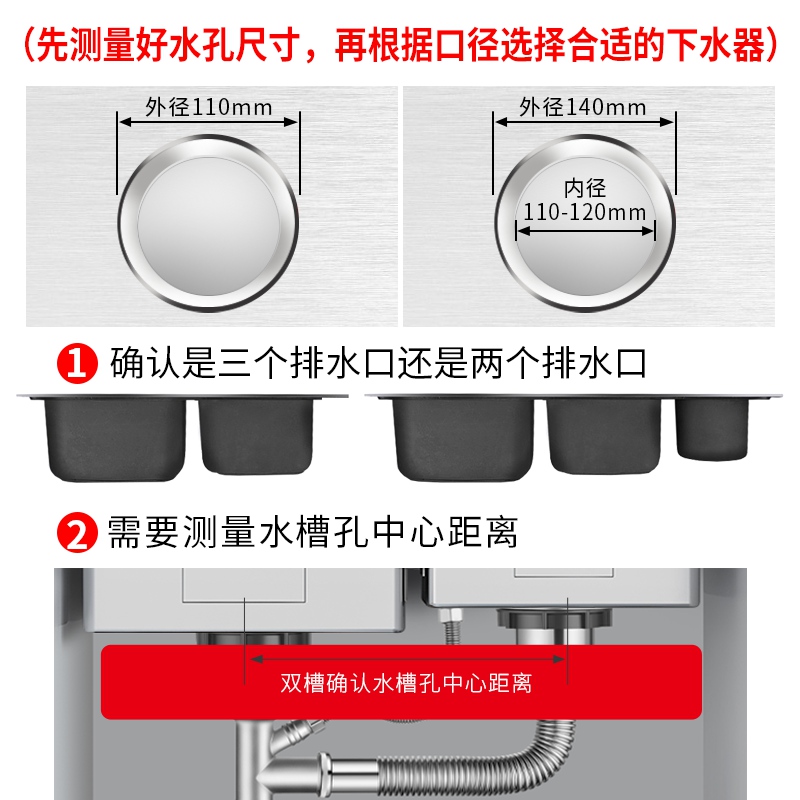 （先测量好水孔尺寸，再根据口径选择合适的下水器）

外径110mm

外径140mm

内径
110-120mm

1 确认是三个排水口还是两个排水口

2 需要测量水槽孔中心距离

双槽确认水槽孔中心距离