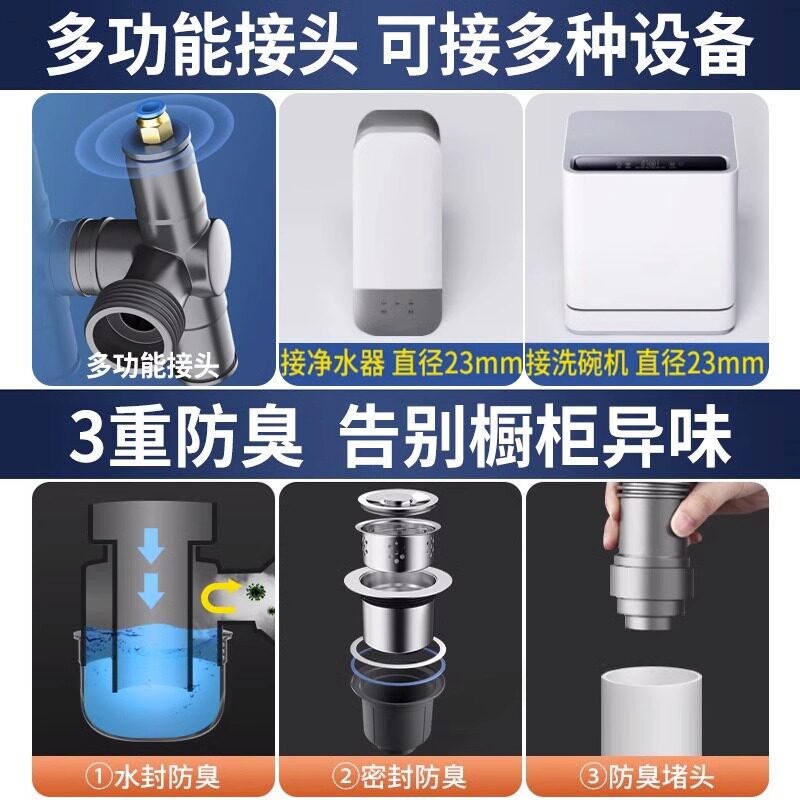 多功能接头 可接多种设备

多功能接头

接净水器 直径23mm

接洗碗机 直径23mm

3重防臭 告别橱柜异味

①水封防臭

②密封防臭

③防臭堵头