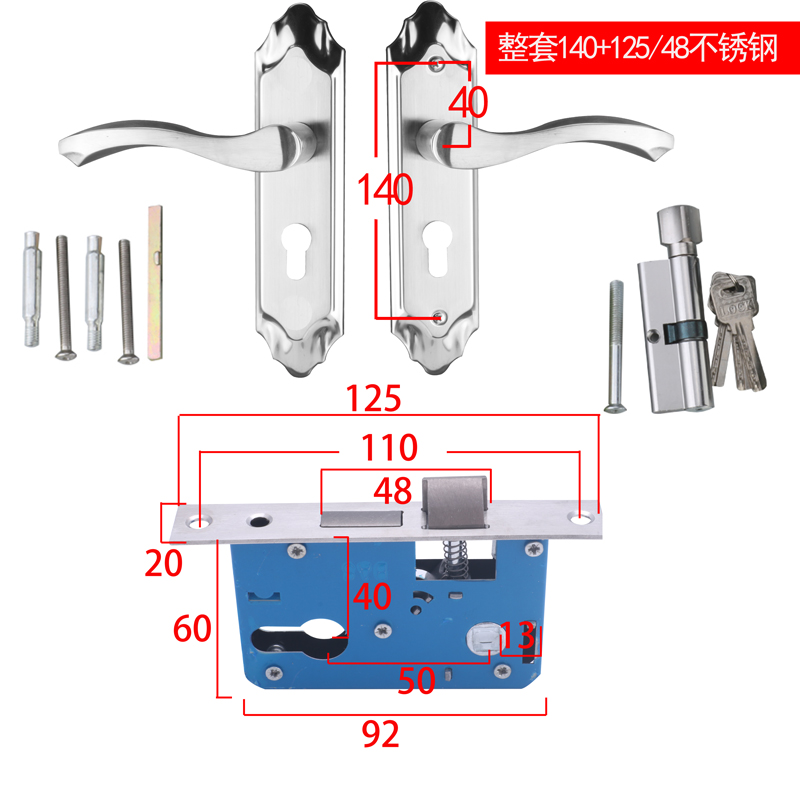 整套140+125/48不锈钢

40

140

LOCK

125

110

48

20

40

60

13

50

92