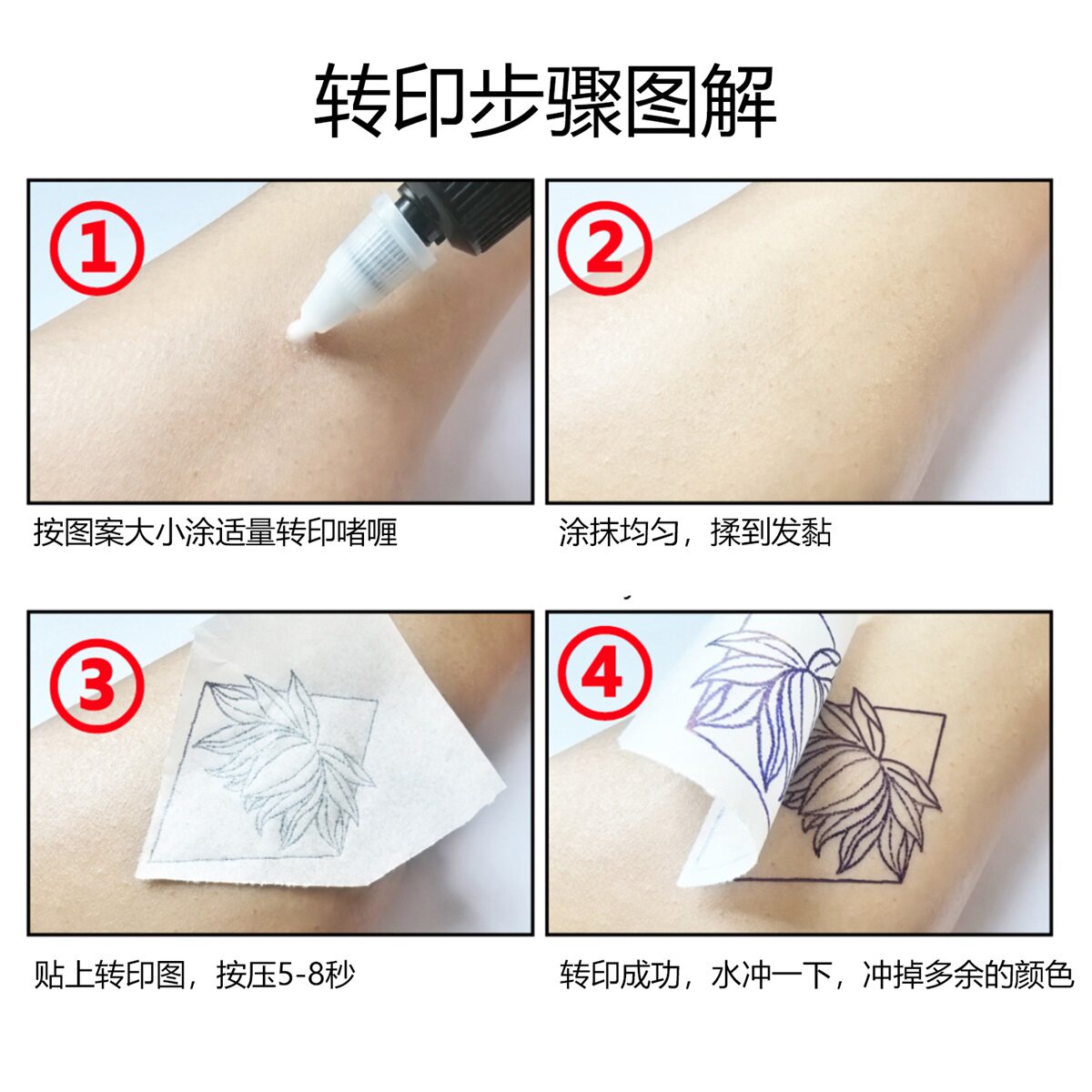 转印步骤图解

①

按图案大小涂适量转印啫喱

②

涂抹均匀，揉到发黏

③

贴上转印图，按压5-8秒

④

转印成功，水冲一下，冲掉多余的颜色