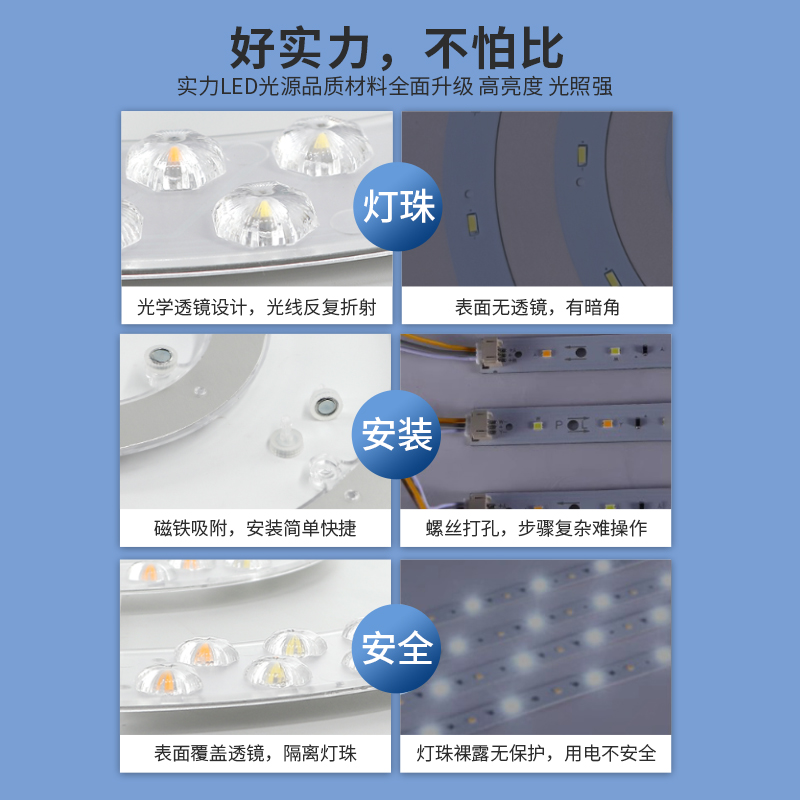 好实力，不怕比

实力LED光源品质材料全面升级 高亮度 光照强

灯珠

光学透镜设计，光线反复折射

表面无透镜，有暗角

安装

磁铁吸附，安装简单快捷

螺丝打孔，步骤复杂难操作

安全

表面覆盖透镜，隔离灯珠

灯珠裸露无保护，用电不安全