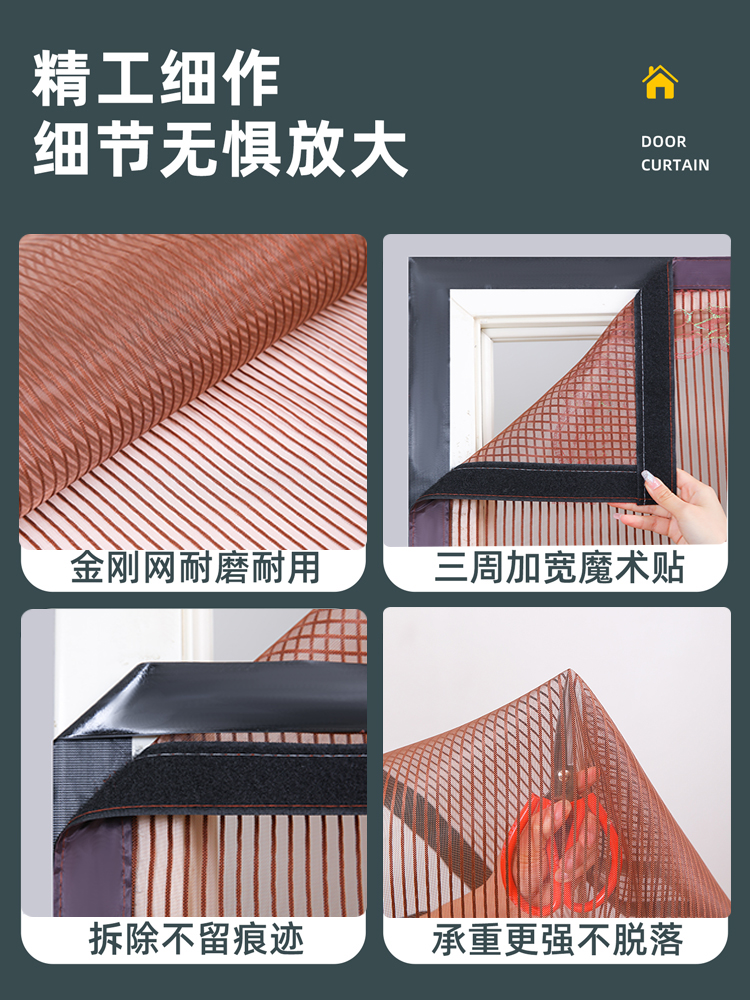 精工细作
细节无惧放大

DOOR
CURTAIN

金刚网耐磨耐用

三周加宽魔术贴

拆除不留痕迹

承重更强不脱落