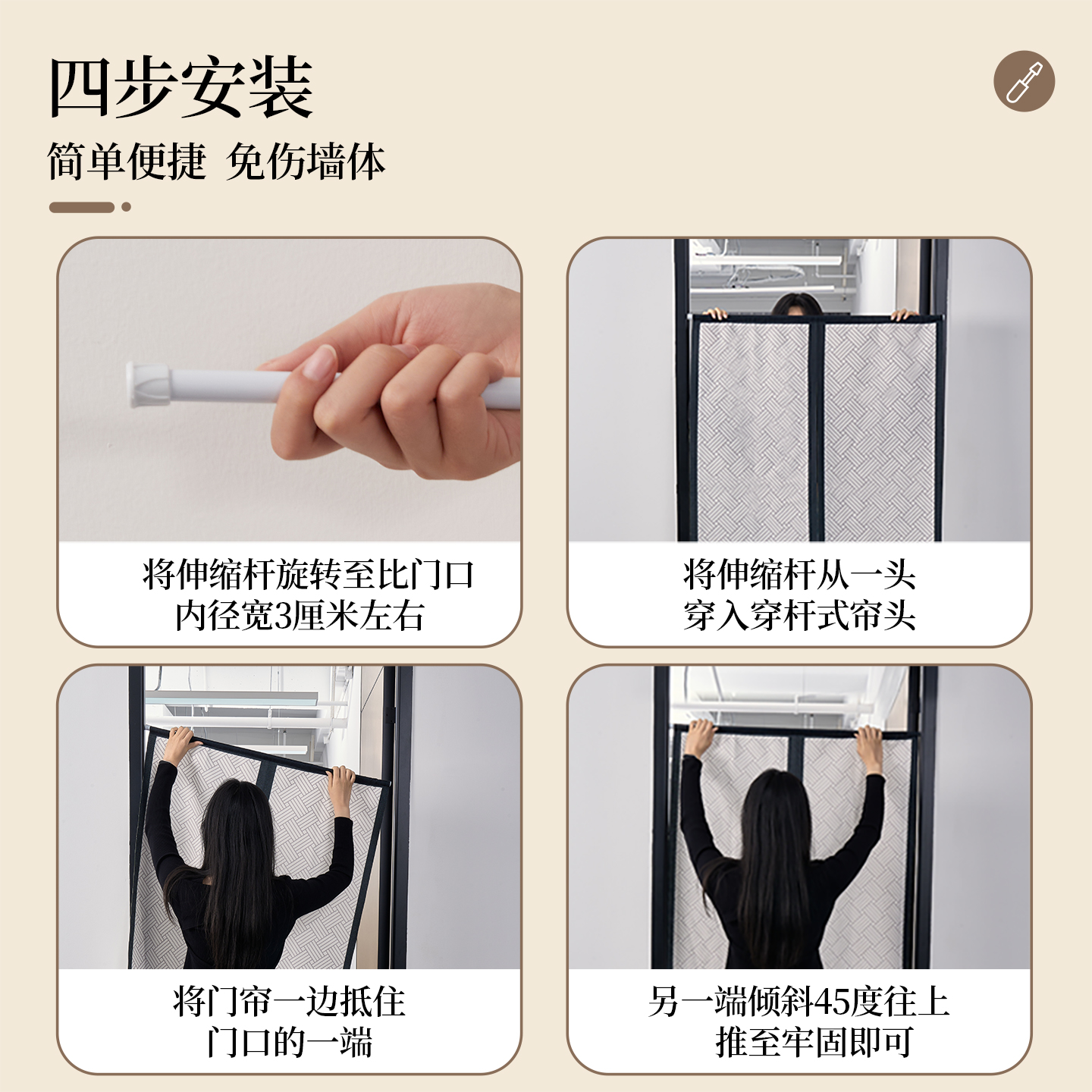 四步安装

简单便捷 免伤墙体

将伸缩杆旋转至比门口内径宽3厘米左右

将伸缩杆从一头穿入穿杆式帘头

将门帘一边抵住门口的一端

另一端倾斜45度往上推至牢固即可