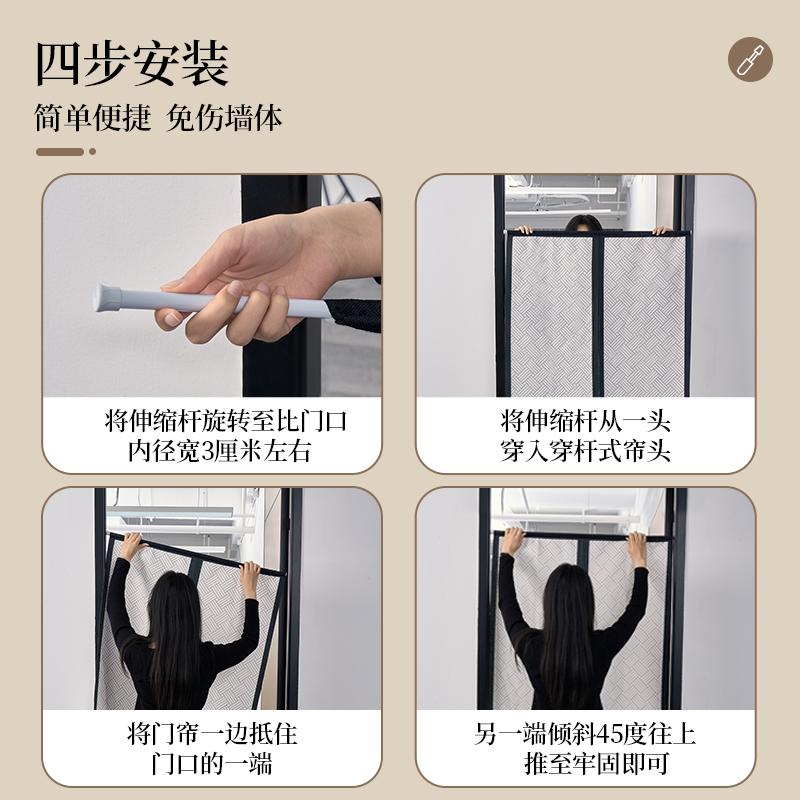 四步安装

简单便捷 免伤墙体

将伸缩杆旋转至比门口内径宽3厘米左右

将伸缩杆从一头穿入穿杆式帘头

将门帘一边抵住门口的一端

另一端倾斜45度往上推至牢固即可