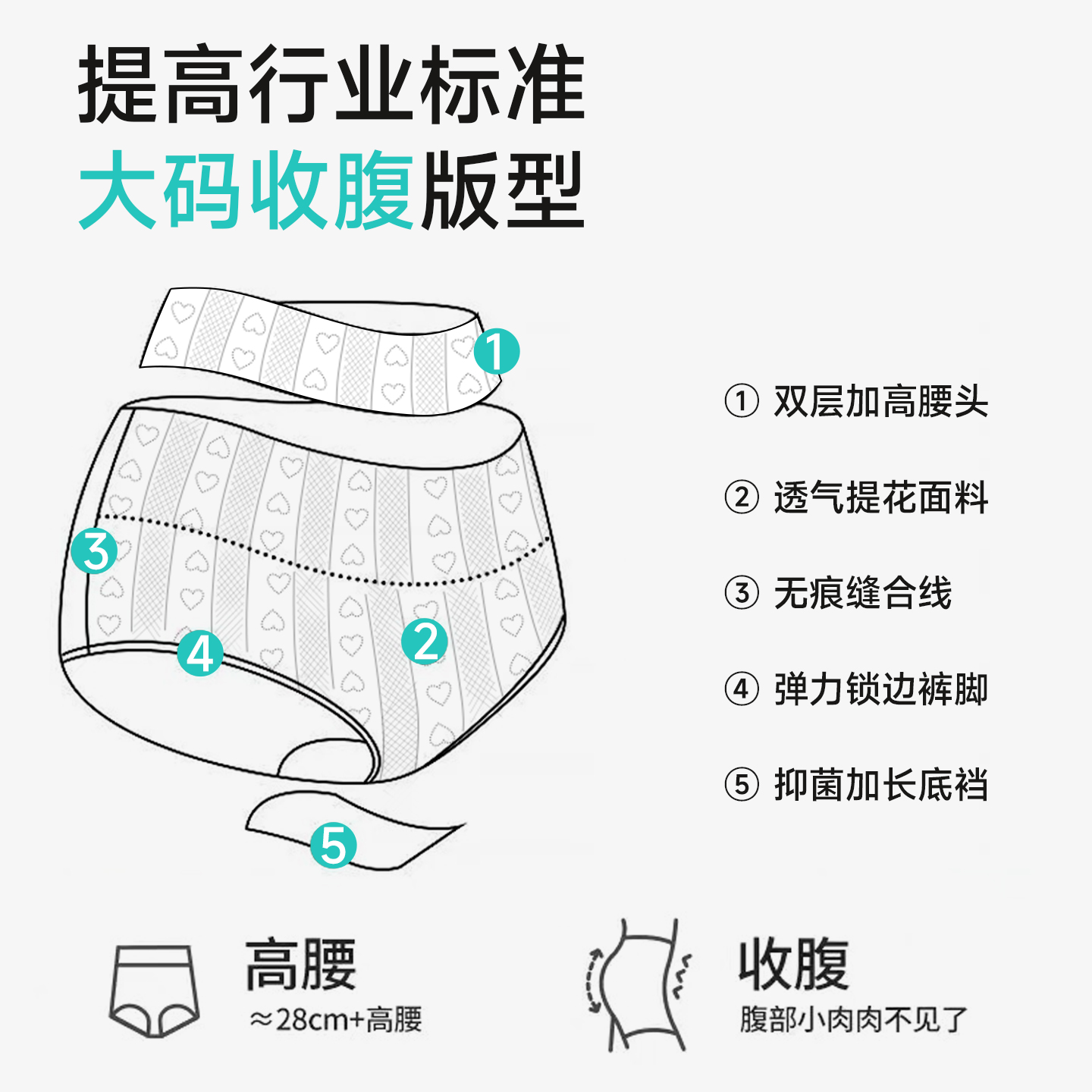 提高行业标准
大码收腹版型

1
3
4
2
5

① 双层加高腰头
② 透气提花面料
③ 无痕缝合线
④ 弹力锁边裤脚
⑤ 抑菌加长底裆

高腰
≈28cm+高腰

收腹
腹部小肉肉不见了