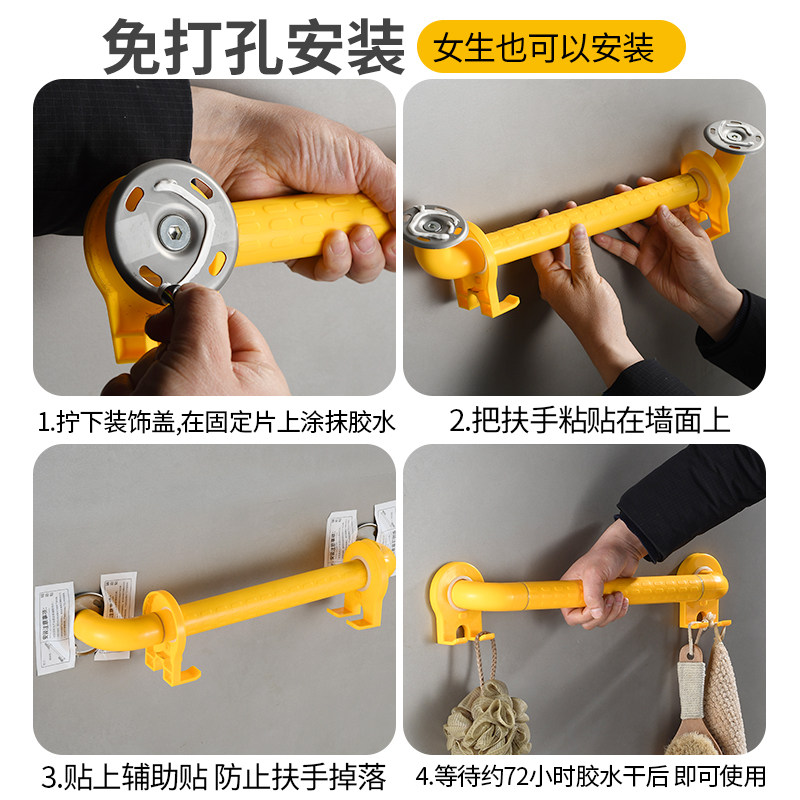 免打孔安装 女生也可以安装

1.拧下装饰盖,在固定片上涂抹胶水

2.把扶手粘贴在墙面上

3.贴上辅助贴 防止扶手掉落

4.等待约72小时胶水干后 即可使用