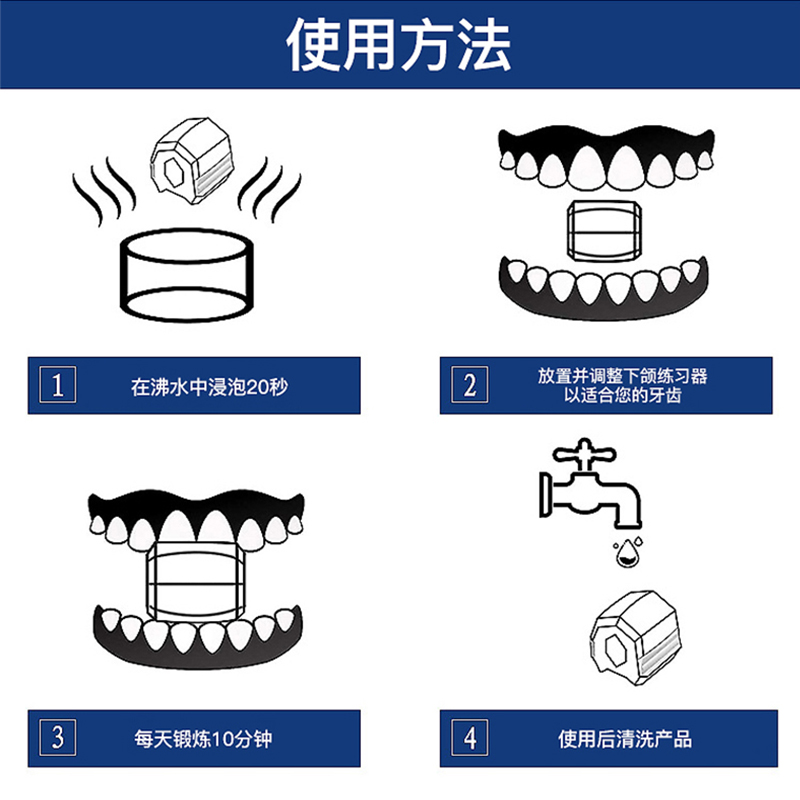 使用方法

1 在沸水中浸泡20秒

2 放置并调整下颌练习器以适合您的牙齿

3 每天锻炼10分钟

4 使用后清洗产品