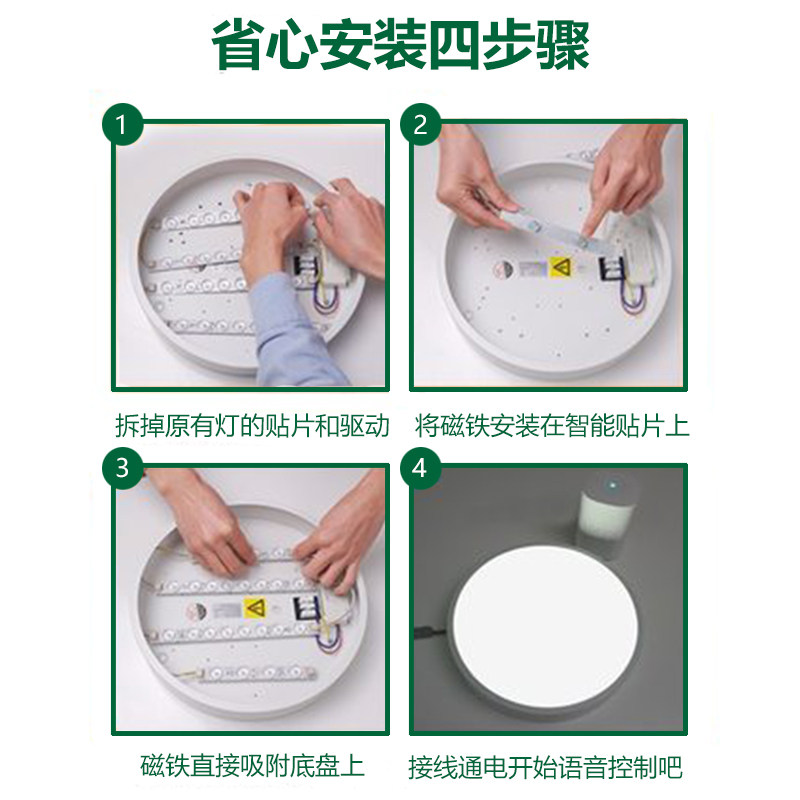 省心安装四步骤

1

拆掉原有灯的贴片和驱动

2

将磁铁安装在智能贴片上

3

磁铁直接吸附底盘上

4

接线通电开始语音控制吧