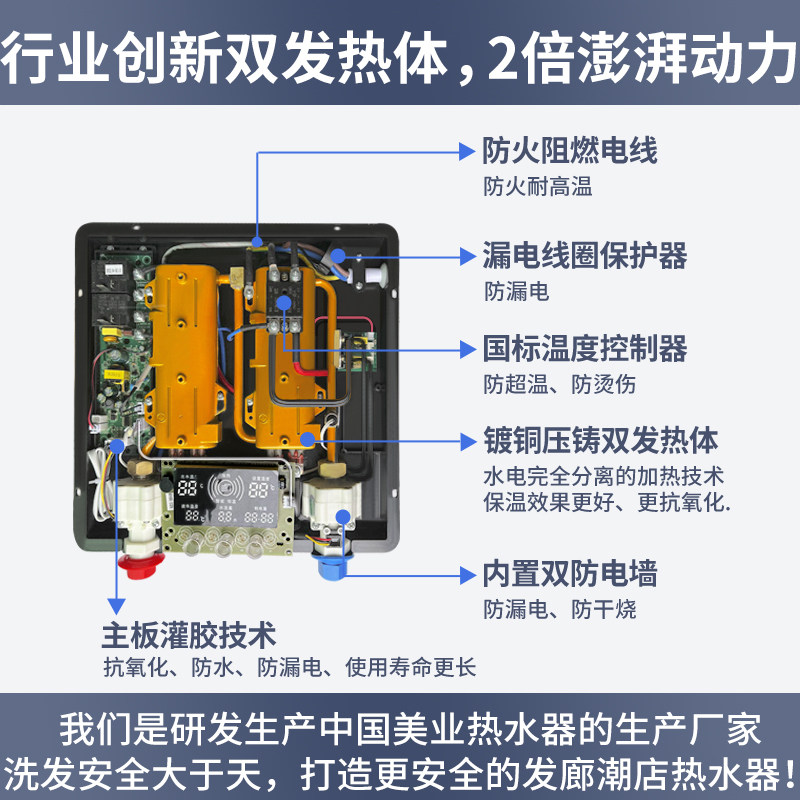 行业创新双发热体，2倍澎湃动力

防火阻燃电线
防火耐高温

漏电线圈保护器
防漏电

国标温度控制器
防超温、防烫伤

镀铜压铸双发热体
水电完全分离的加热技术
保温效果更好、更抗氧化.

内置双防电墙
防漏电、防干烧

主板灌胶技术
抗氧化、防水、防漏电、使用寿命更长

我们是研发生产中国美业热水器的生产厂家
洗发安全大于天，打造更安全的发廊潮店热水器！