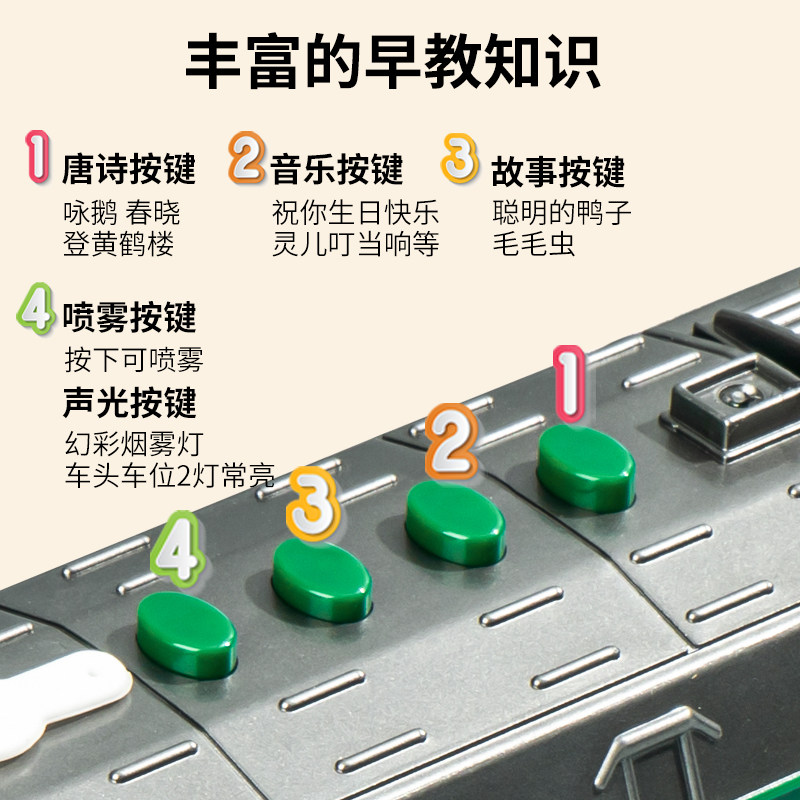 丰富的早教知识

1 唐诗按键
咏鹅 春晓
登黄鹤楼

2 音乐按键
祝你生日快乐
灵儿叮当响等

3 故事按键
聪明的鸭子
毛毛虫

4 喷雾按键
按下可喷雾

声光按键
幻彩烟雾灯
车头车位2灯常亮

1
2
3
4