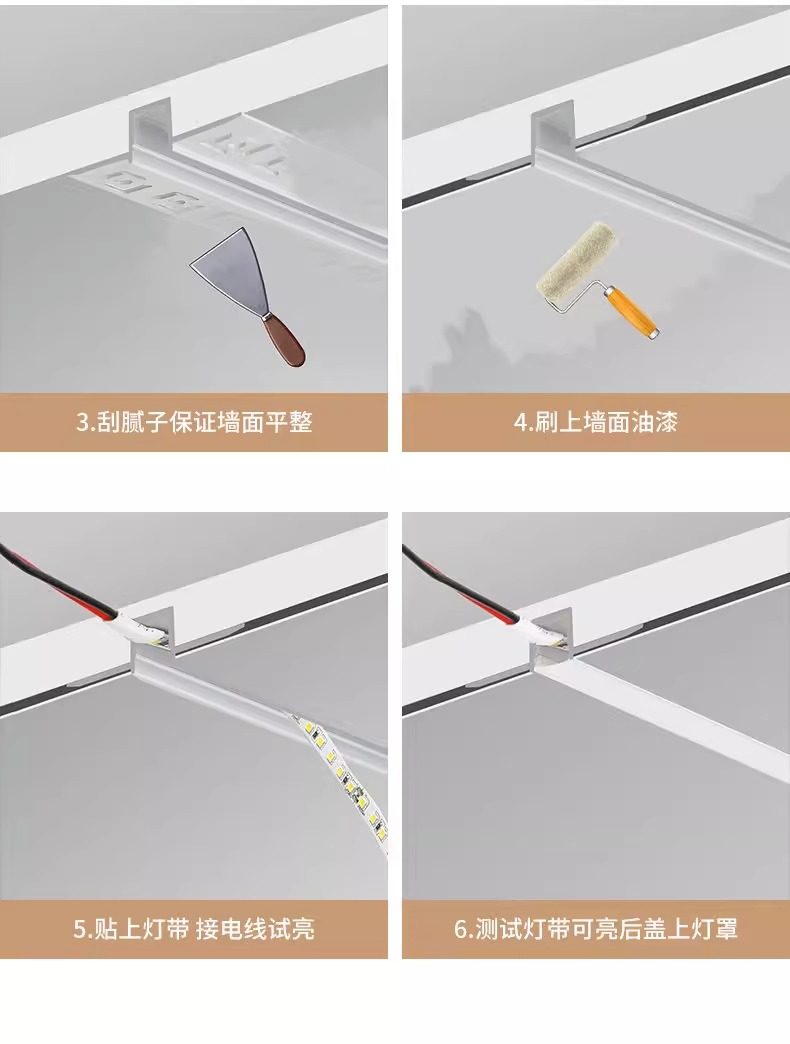 3.刮腻子保证墙面平整

4.刷上墙面油漆

5.贴上灯带 接电线试亮

6.测试灯带可亮后盖上灯罩