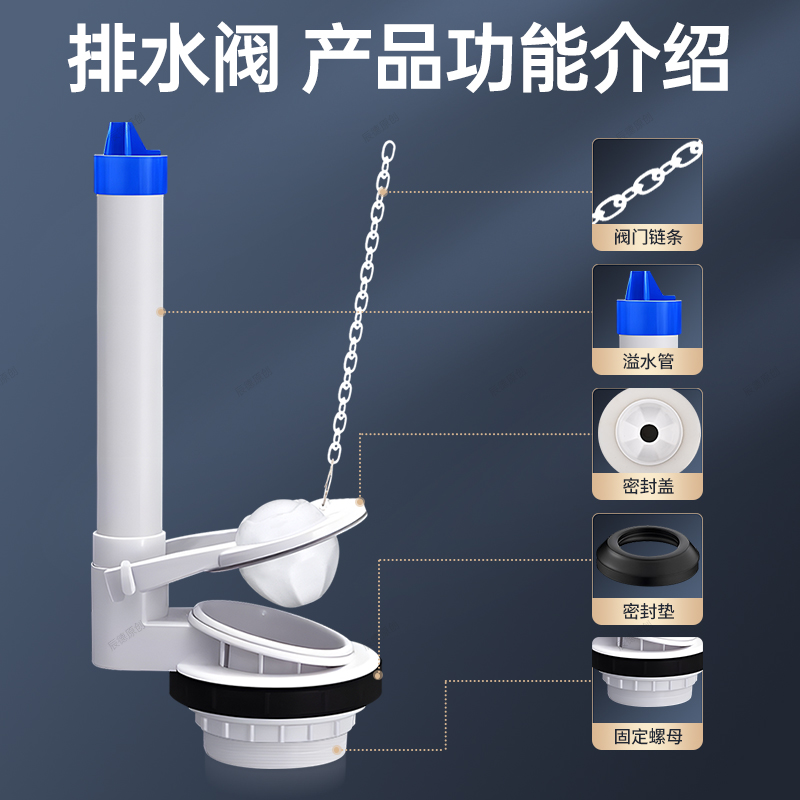 排水阀 产品功能介绍

阀门链条

溢水管

密封盖

密封垫

固定螺母