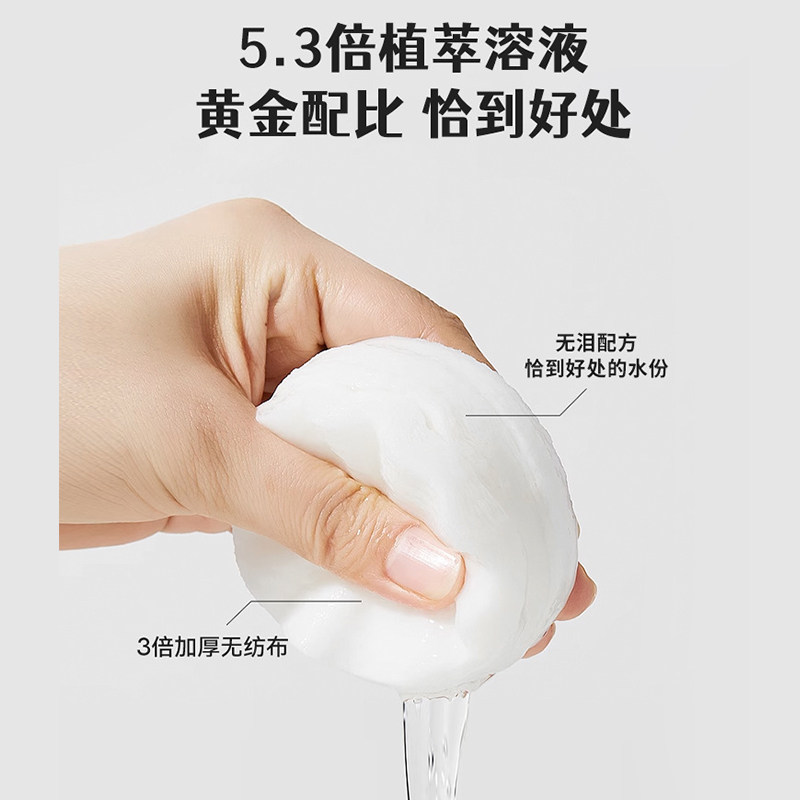 5.3倍植萃溶液
黄金配比 恰到好处

无泪配方
恰到好处的水份

3倍加厚无纺布