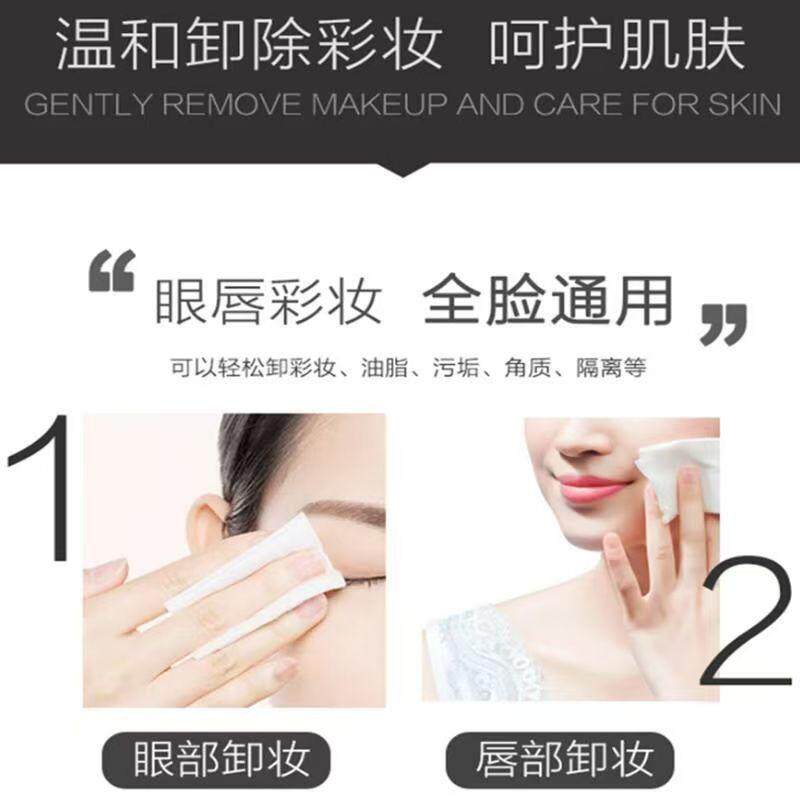 温和卸除彩妆 呵护肌肤
GENTLY REMOVE MAKEUP AND CARE FOR SKIN

“眼唇彩妆 全脸通用”
可以轻松卸彩妆、油脂、污垢、角质、隔离等

1

2

眼部卸妆

唇部卸妆