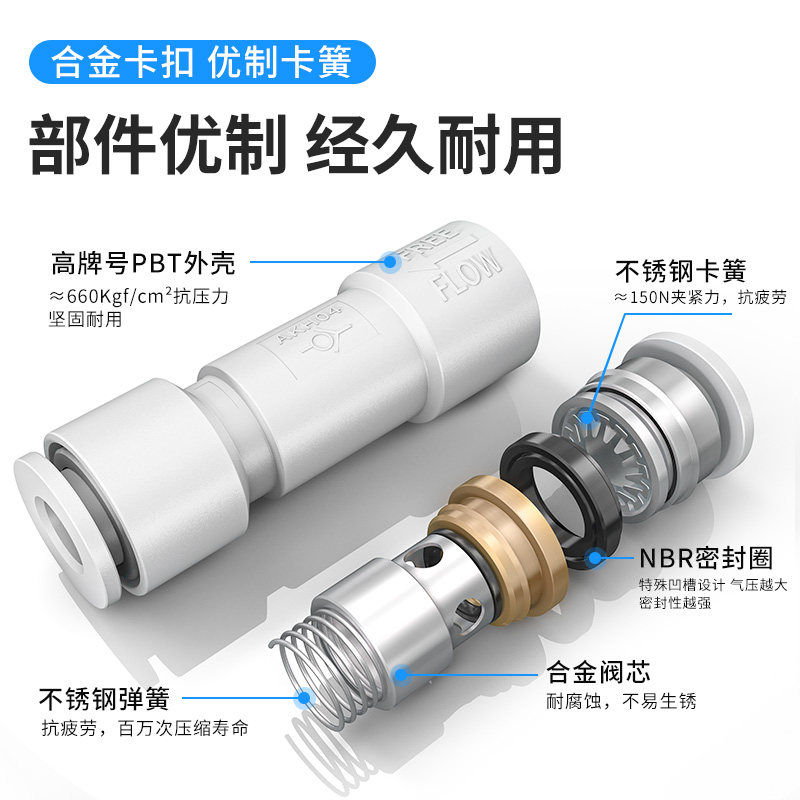 合金卡扣 优制卡簧

部件优制 经久耐用

高牌号PBT外壳
≈660Kgf/cm²抗压力
坚固耐用

FREE FLOW

AKH04

不锈钢卡簧
≈150N夹紧力，抗疲劳

NBR密封圈
特殊凹槽设计 气压越大
密封性越强

合金阀芯
耐腐蚀，不易生锈

不锈钢弹簧
抗疲劳，百万次压缩寿命