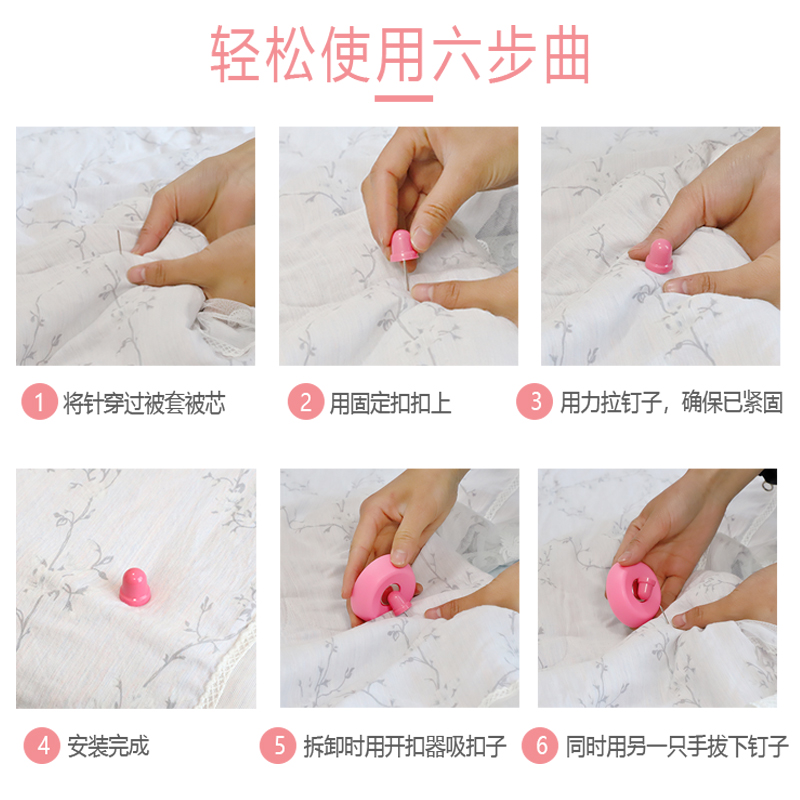 轻松使用六步曲

1 将针穿过被套被芯

2 用固定扣扣上

3 用力拉钉子，确保已紧固

4 安装完成

5 拆卸时用开扣器吸扣子

6 同时用另一只手拔下钉子