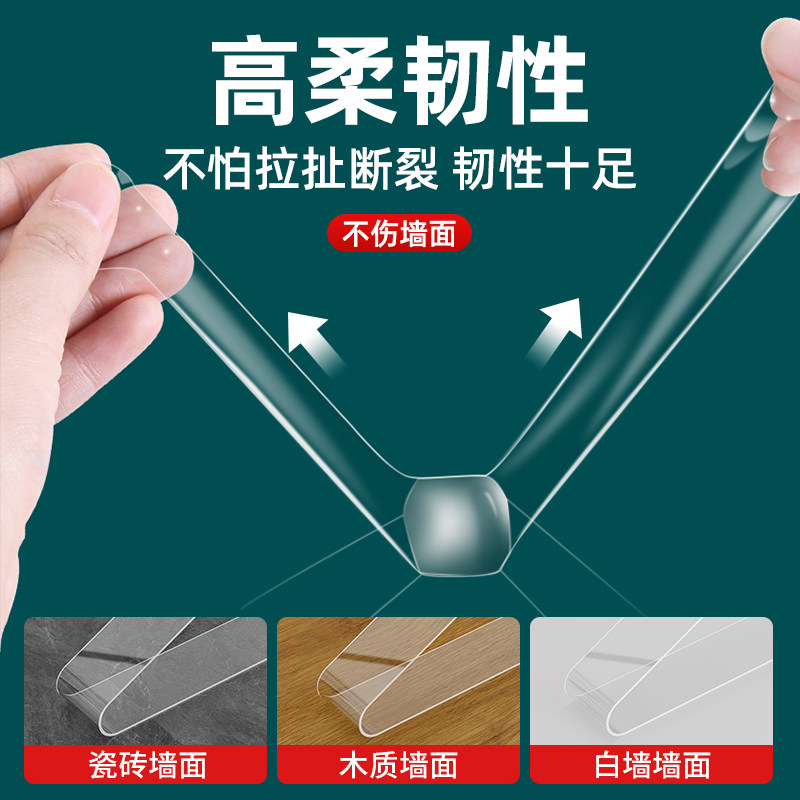 高柔韧性

不怕拉扯断裂 韧性十足

不伤墙面

瓷砖墙面

木质墙面

白墙墙面