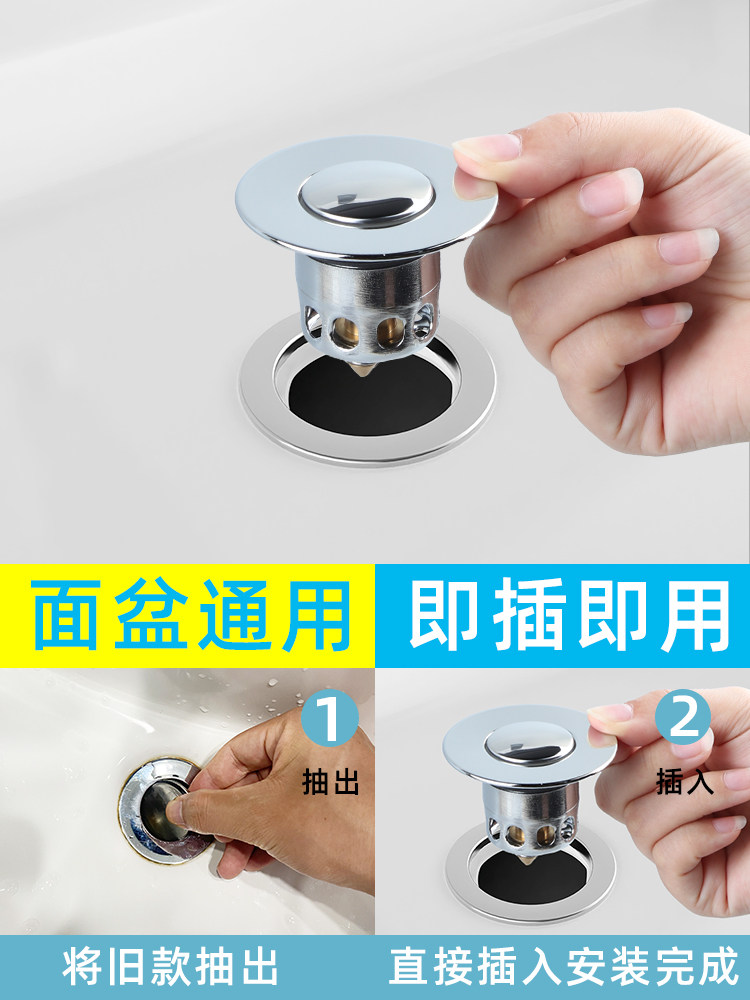 面盆通用 即插即用

1
抽出

2
插入

将旧款抽出 直接插入安装完成