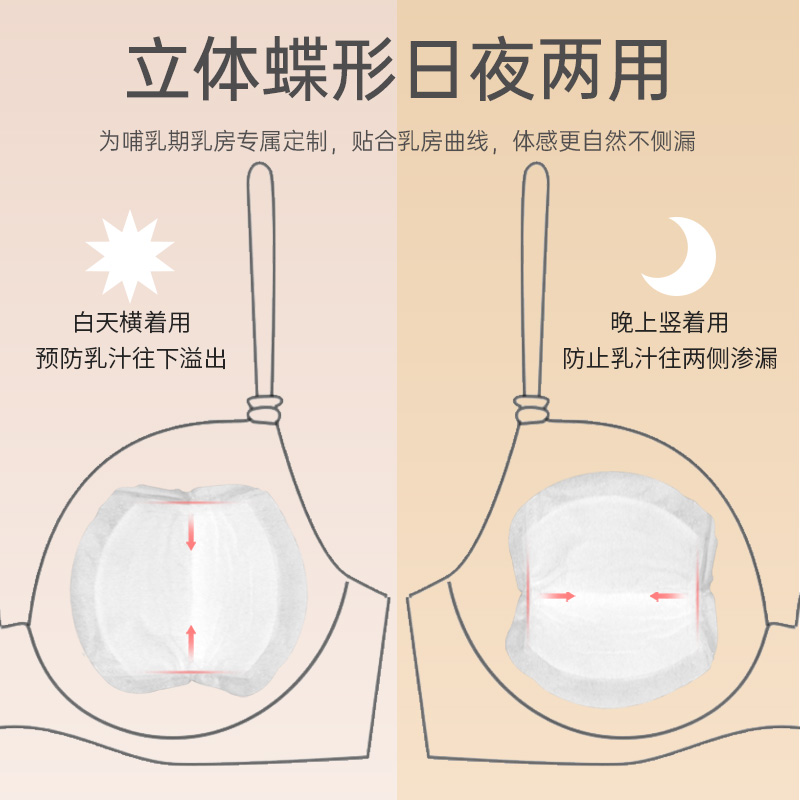 立体蝶形日夜两用

为哺乳期乳房专属定制，贴合乳房曲线，体感更自然不侧漏

白天横着用
预防乳汁往下溢出

晚上竖着用
防止乳汁往两侧渗漏