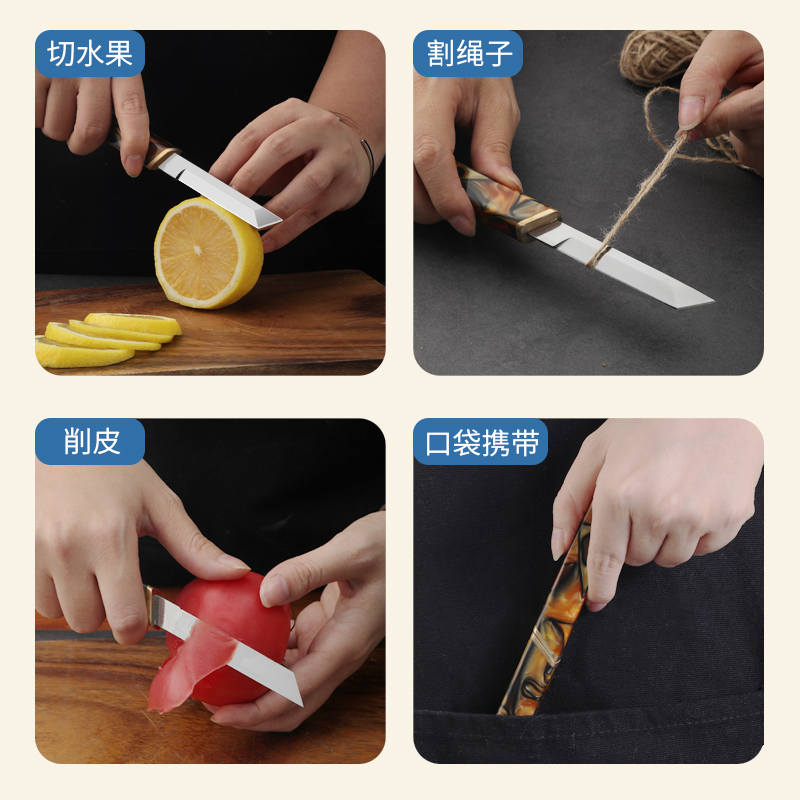 切水果

割绳子

削皮

口袋携带