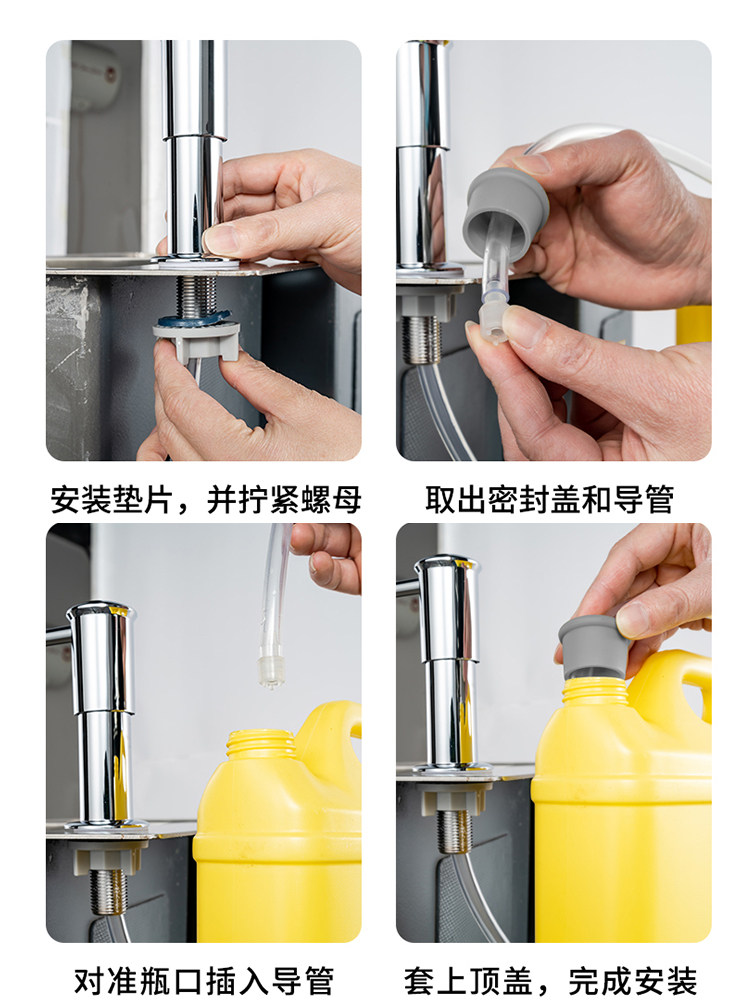 安装垫片，并拧紧螺母

取出密封盖和导管

对准瓶口插入导管

套上顶盖，完成安装