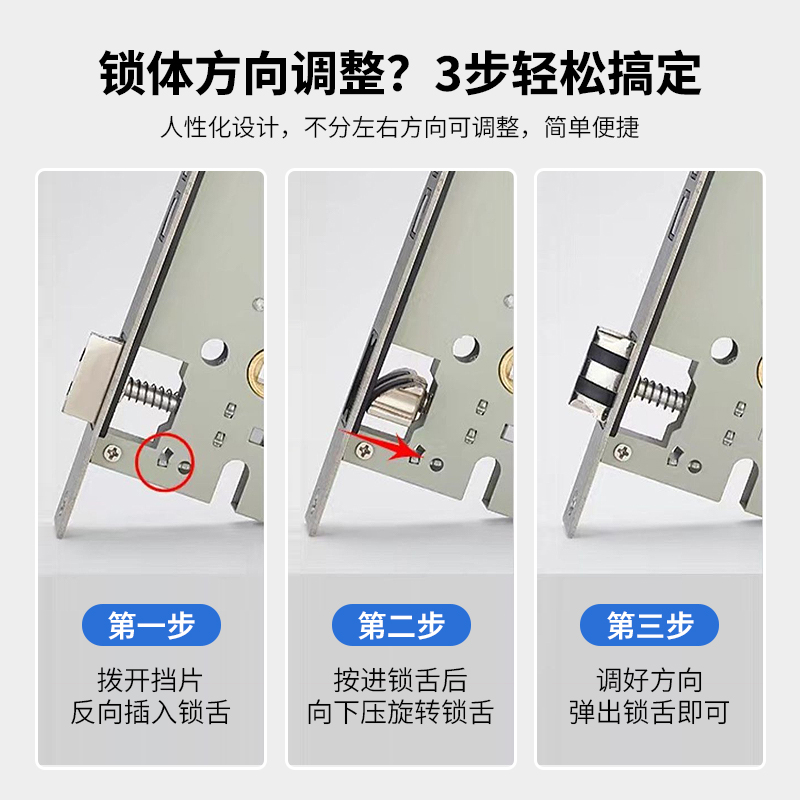 锁体方向调整？3步轻松搞定

人性化设计，不分左右方向可调整，简单便捷

第一步

拨开挡片
反向插入锁舌

第二步

按进锁舌后
向下压旋转锁舌

第三步

调好方向
弹出锁舌即可