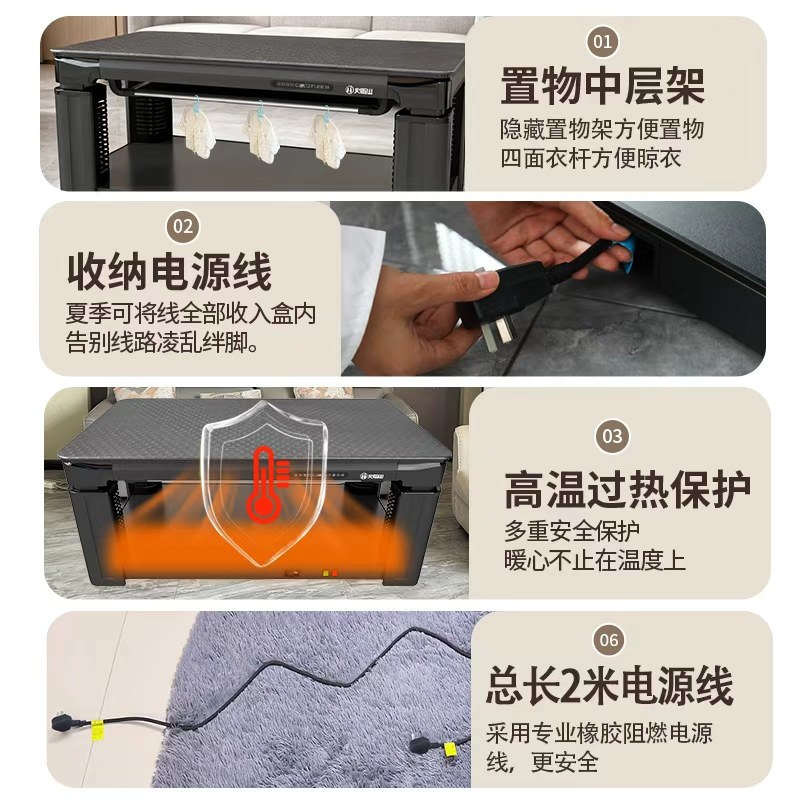 01
置物中层架
隐藏置物架方便置物
四面衣杆方便晾衣

02
收纳电源线
夏季可将线全部收入盒内
告别线路凌乱绊脚。

03
高温过热保护
多重安全保护
暖心不止在温度上

06
总长2米电源线
采用专业橡胶阻燃电源线，更安全