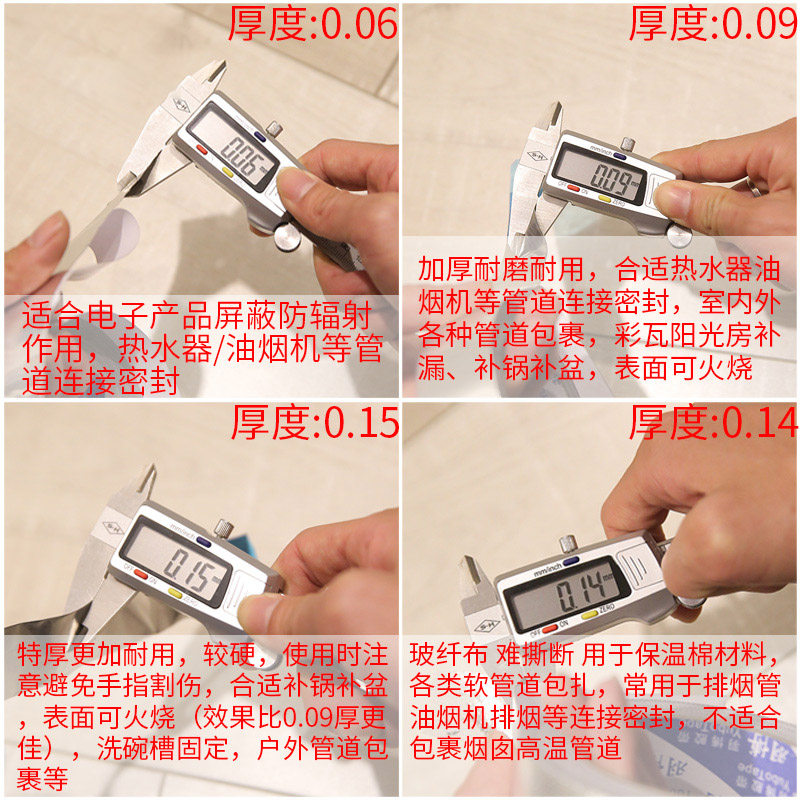 厚度:0.06

0.06 mm

适合电子产品屏蔽防辐射作用，热水器/油烟机等管道连接密封

厚度:0.09

mm/inch
0.09 mm
OFF ON ZERO

加厚耐磨耐用，合适热水器油烟机等管道连接密封，室内外各种管道包裹，彩瓦阳光房补漏、补锅补盆，表面可火烧

厚度:0.15

mm/inch
0.15 mm
OFF ON

特厚更加耐用，较硬，使用时注意避免手指割伤，合适补锅补盆，表面可火烧（效果比0.09厚更佳），洗碗槽固定，户外管道包裹等

厚度:0.14

mm/inch
0.14 mm
OFF ON ZERO

玻纤布 难撕断 用于保温棉材料，各类软管道包扎，常用于排烟管油烟机排烟等连接密封，不适合包裹烟囱高温管道