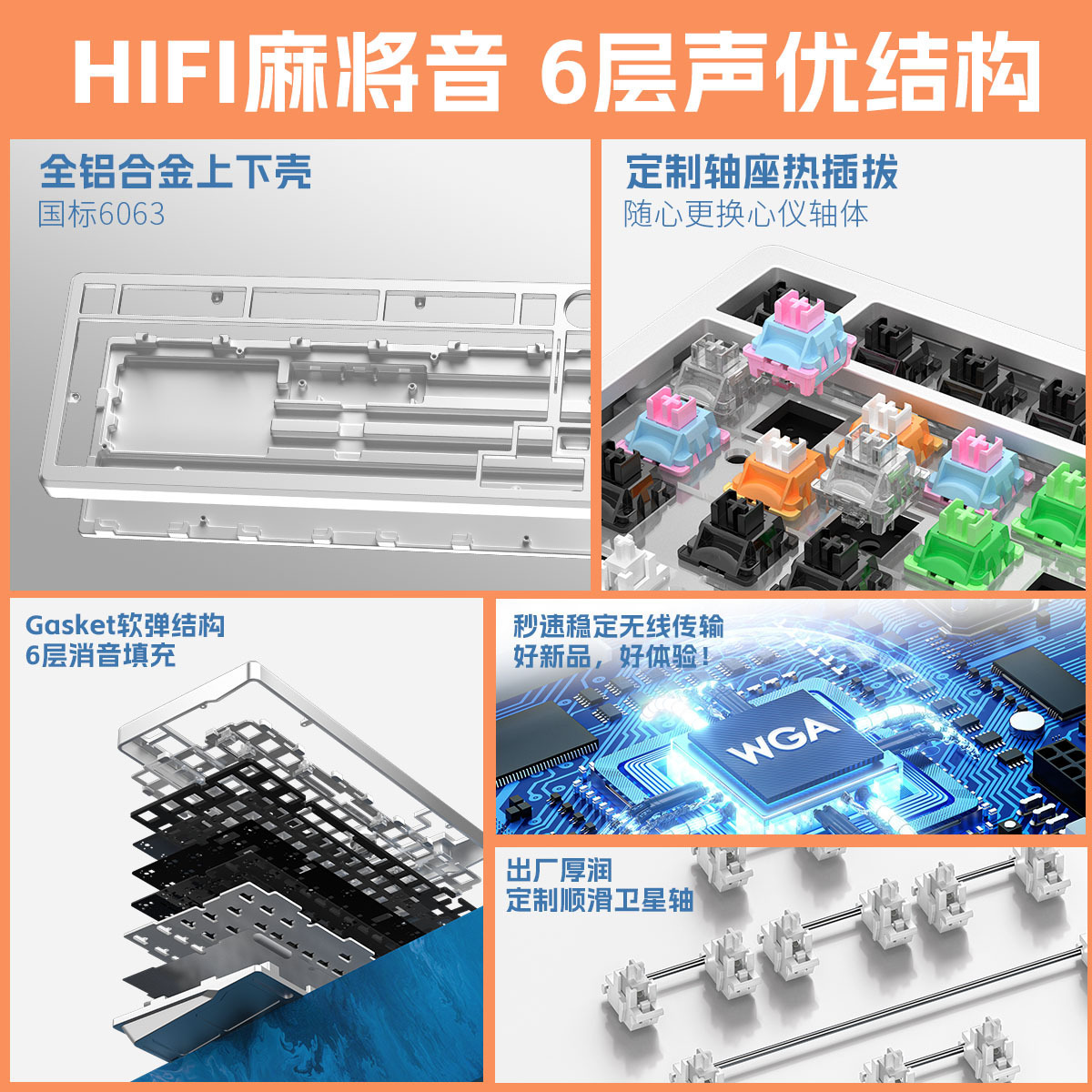 HIFI麻将音 6层声优结构

全铝合金上下壳
国标6063

定制轴座热插拔
随心更换心仪轴体

Gasket软弹结构
6层消音填充

秒速稳定无线传输
好新品，好体验！

WGA

出厂厚润
定制顺滑卫星轴