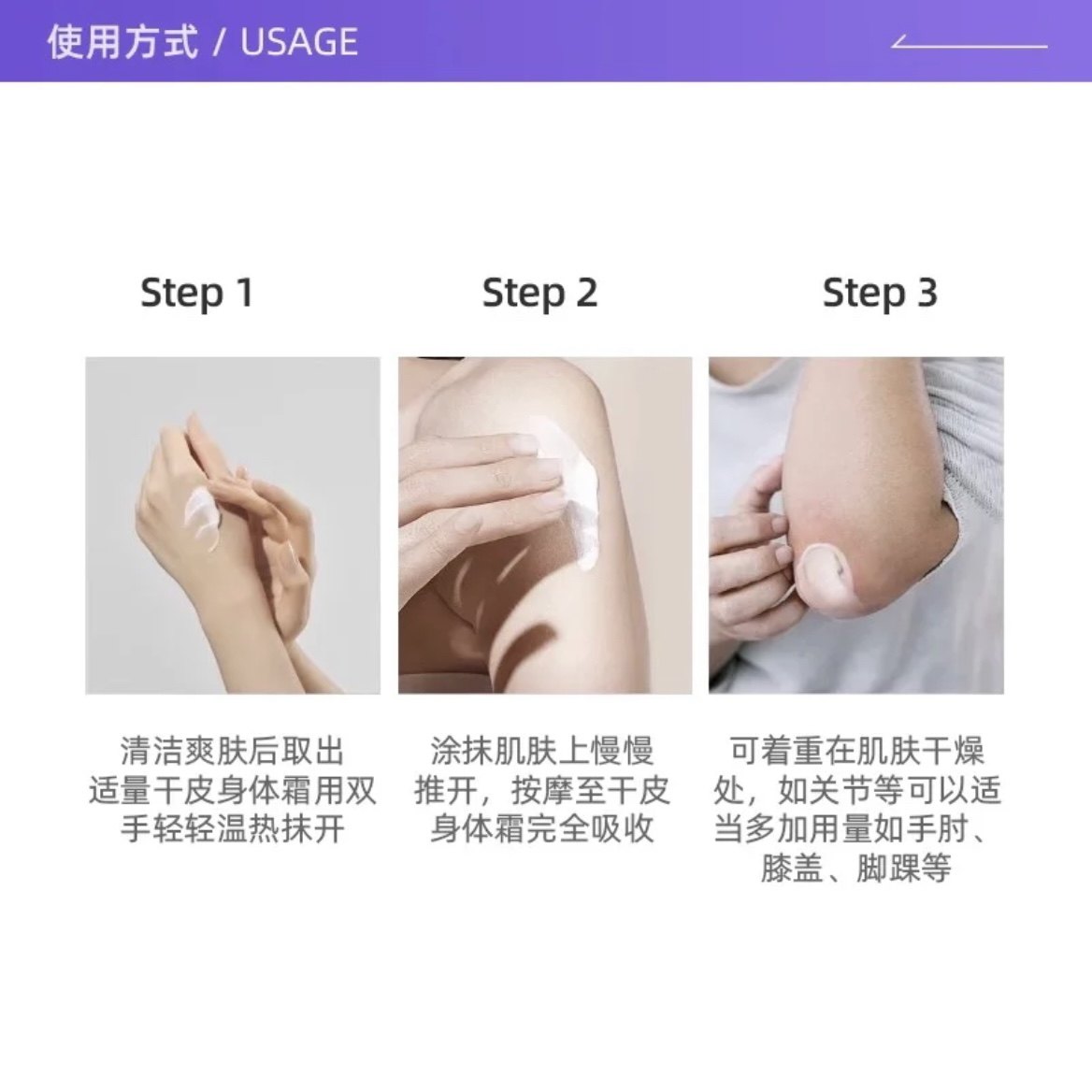 使用方式 / USAGE

Step 1

清洁爽肤后取出适量干皮身体霜用双手轻轻温热抹开

Step 2

涂抹肌肤上慢慢推开，按摩至干皮身体霜完全吸收

Step 3

可着重在肌肤干燥处，如关节等可以适当多加用量如手肘、膝盖、脚踝等