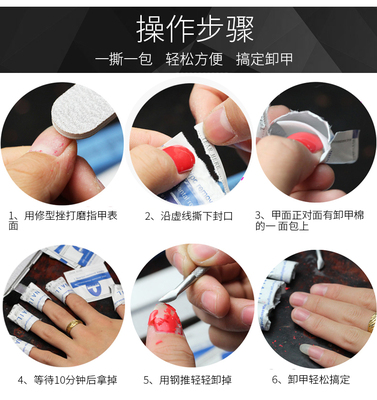 操作步骤

一撕一包 轻松方便 搞定卸甲

1、用修型挫打磨指甲表面

2、沿虚线撕下封口

3、甲面正对面有卸甲棉的一面包上

4、等待10分钟后拿掉

5、用钢推轻轻卸掉

6、卸甲轻松搞定