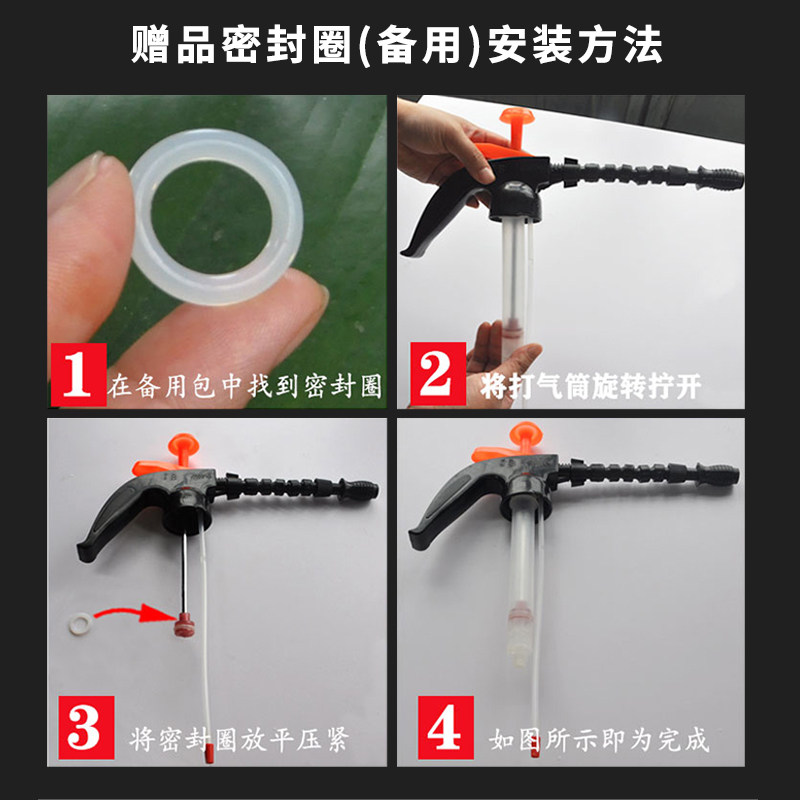 赠品密封圈(备用)安装方法

1 在备用包中找到密封圈

2 将打气筒旋转拧开

3 将密封圈放平压紧

4 如图所示即为完成