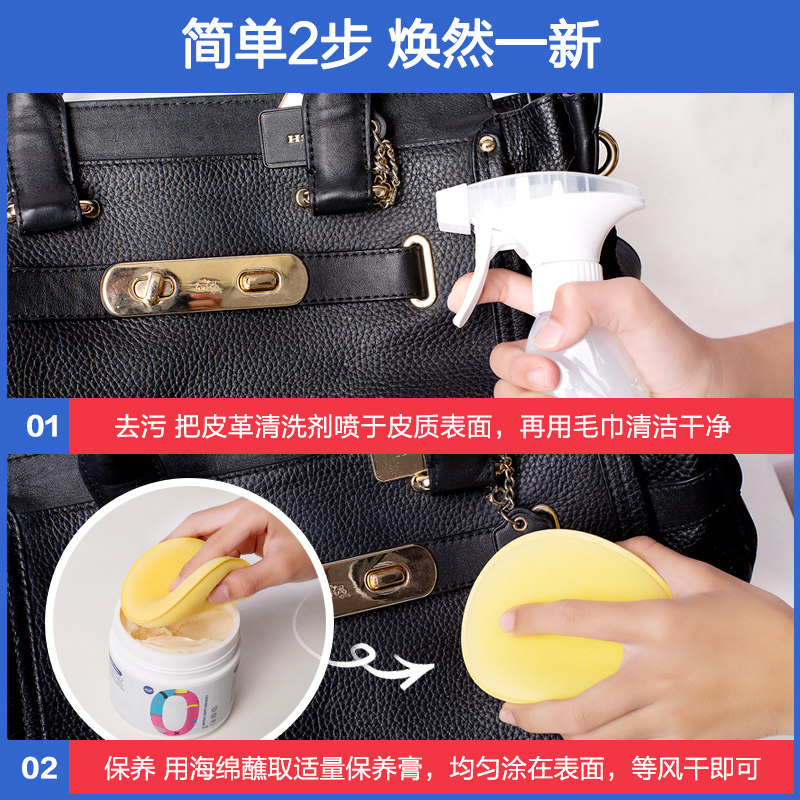 简单2步 焕然一新

01 去污 把皮革清洗剂喷于皮质表面，再用毛巾清洁干净

02 保养 用海绵蘸取适量保养膏，均匀涂在表面，等风干即可