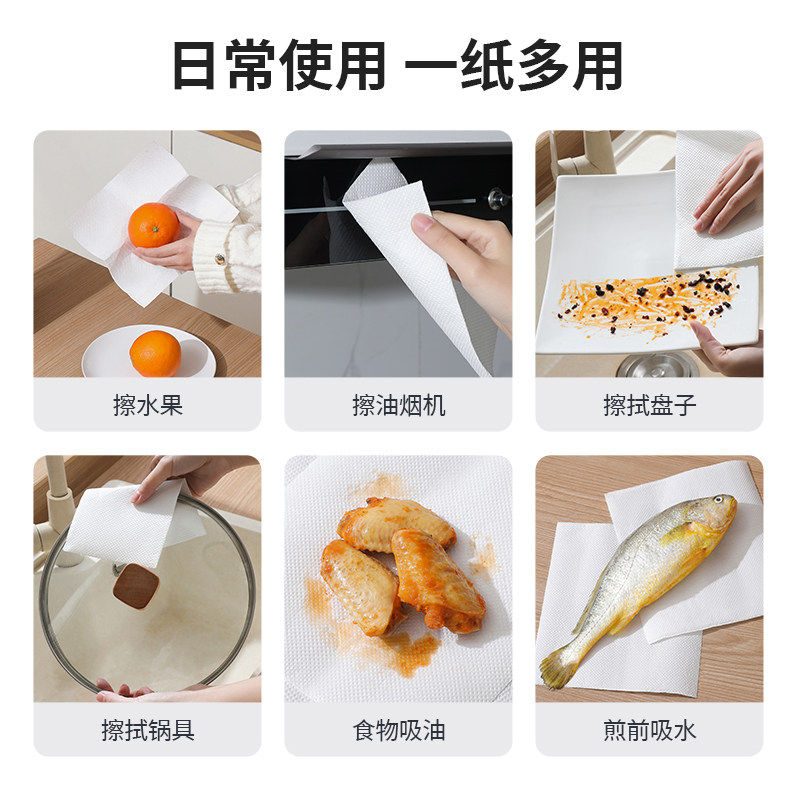 日常使用 一纸多用

擦水果

擦油烟机

擦拭盘子

擦拭锅具

食物吸油

煎前吸水