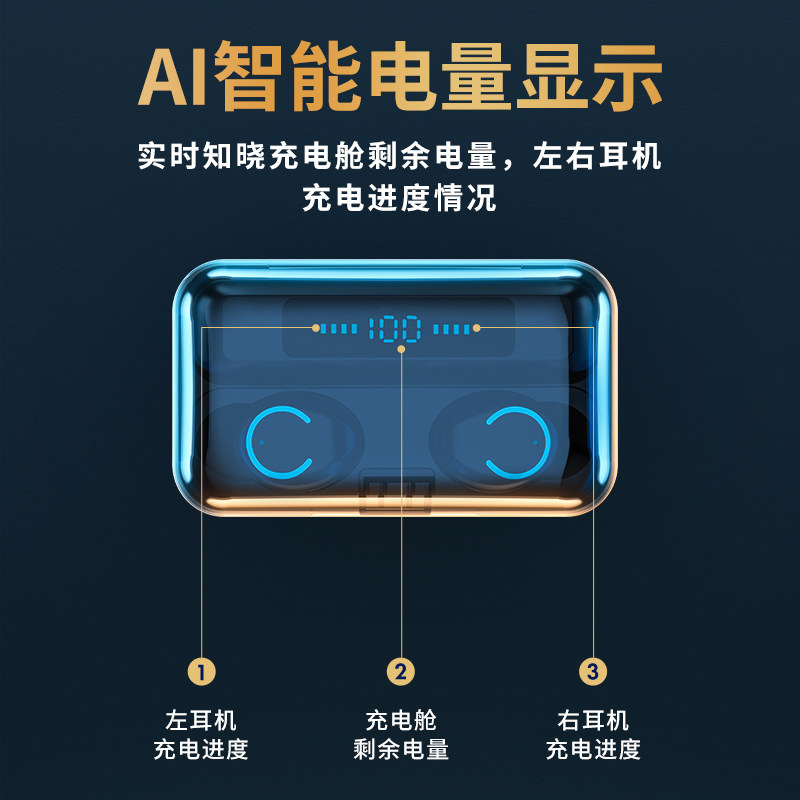 AI智能电量显示

实时知晓充电舱剩余电量，左右耳机充电进度情况

100

1
左耳机
充电进度

2
充电舱
剩余电量

3
右耳机
充电进度