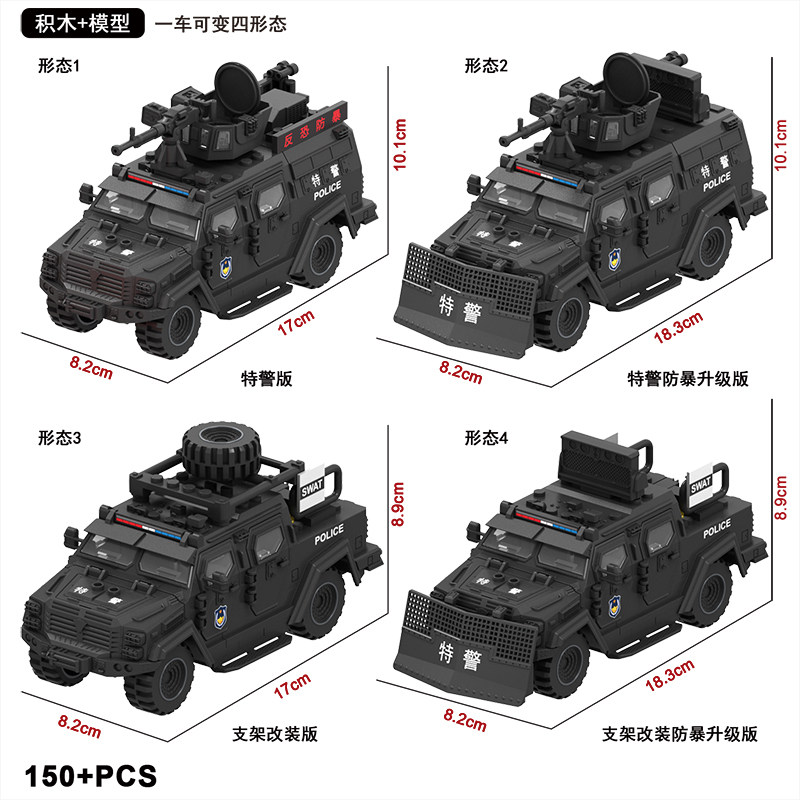 积木+模型 一车可变四形态

形态1

反恐防暴

特警

POLICE

特警

10.1cm

17cm

8.2cm

特警版

形态2

特警

POLICE

特警

10.1cm

18.3cm

8.2cm

特警防暴升级版

形态3

SWAT

POLICE

特警

8.9cm

17cm

8.2cm

支架改装版

形态4

SWAT

POLICE

特警

8.9cm

18.3cm

8.2cm

支架改装防暴升级版

150+PCS