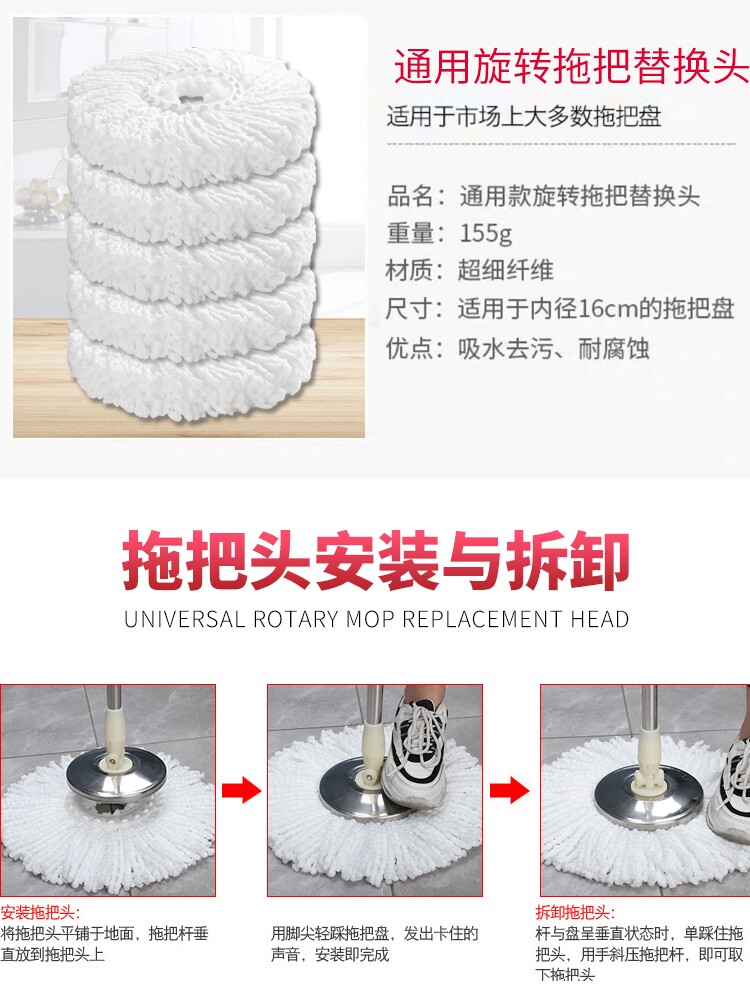 通用旋转拖把替换头

适用于市场上大多数拖把盘

品名：通用款旋转拖把替换头
重量：155g
材质：超细纤维
尺寸：适用于内径16cm的拖把盘
优点：吸水去污、耐腐蚀

拖把头安装与拆卸

UNIVERSAL ROTARY MOP REPLACEMENT HEAD

安装拖把头:
将拖把头平铺于地面，拖把杆垂直放到拖把头上

用脚尖轻踩拖把盘，发出卡住的声音，安装即完成

拆卸拖把头:
杆与盘呈垂直状态时，单踩住拖把头，用手斜压拖把杆，即可取下拖把头