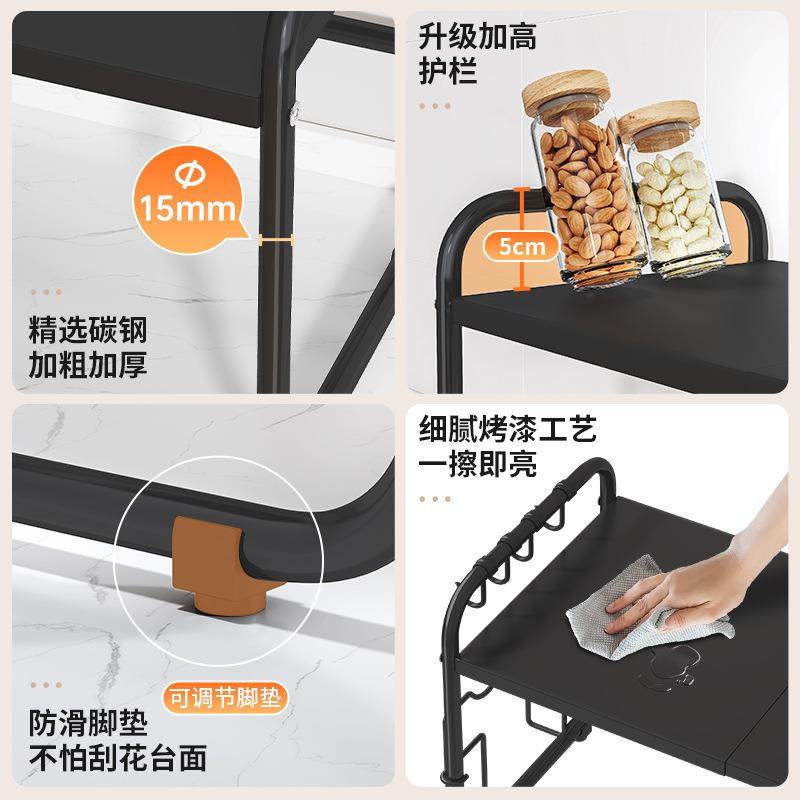 Φ
15mm

精选碳钢
加粗加厚

升级加高
护栏

5cm

可调节脚垫

防滑脚垫
不怕刮花台面

细腻烤漆工艺
一擦即亮