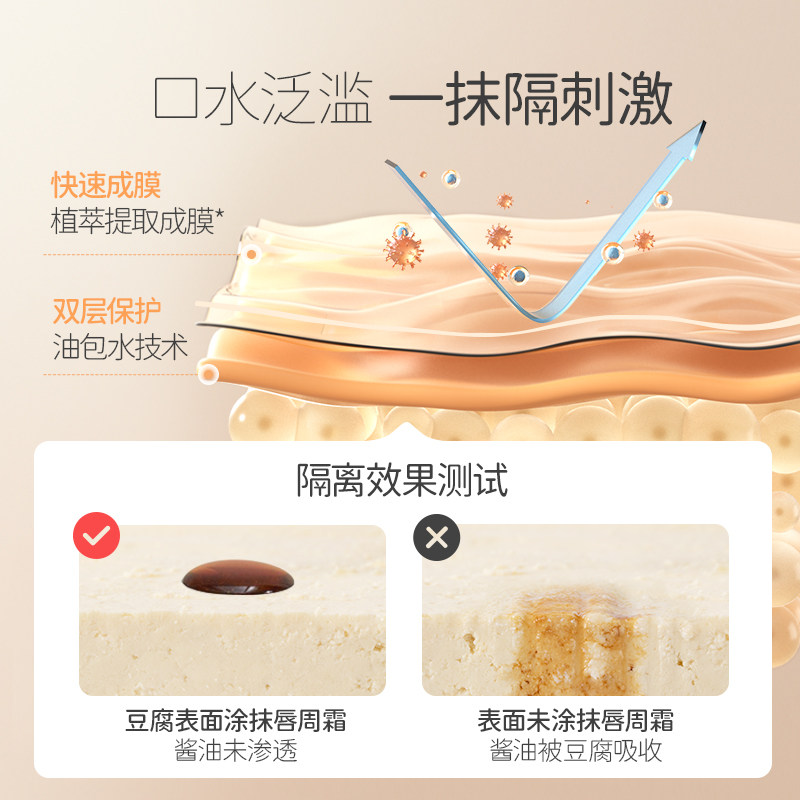 口水泛滥 一抹隔刺激

快速成膜
植萃提取成膜*

双层保护
油包水技术

隔离效果测试

豆腐表面涂抹唇周霜
酱油未渗透

表面未涂抹唇周霜
酱油被豆腐吸收