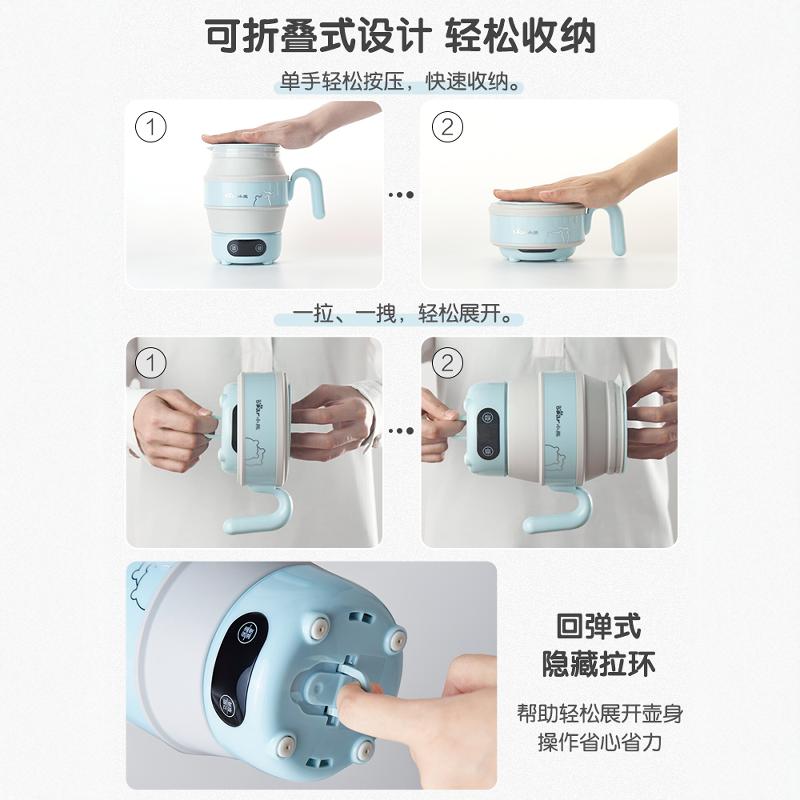 可折叠式设计 轻松收纳

单手轻松按压，快速收纳。

①

②

一拉、一拽，轻松展开。

①

②

回弹式
隐藏拉环

帮助轻松展开壶身
操作省心省力