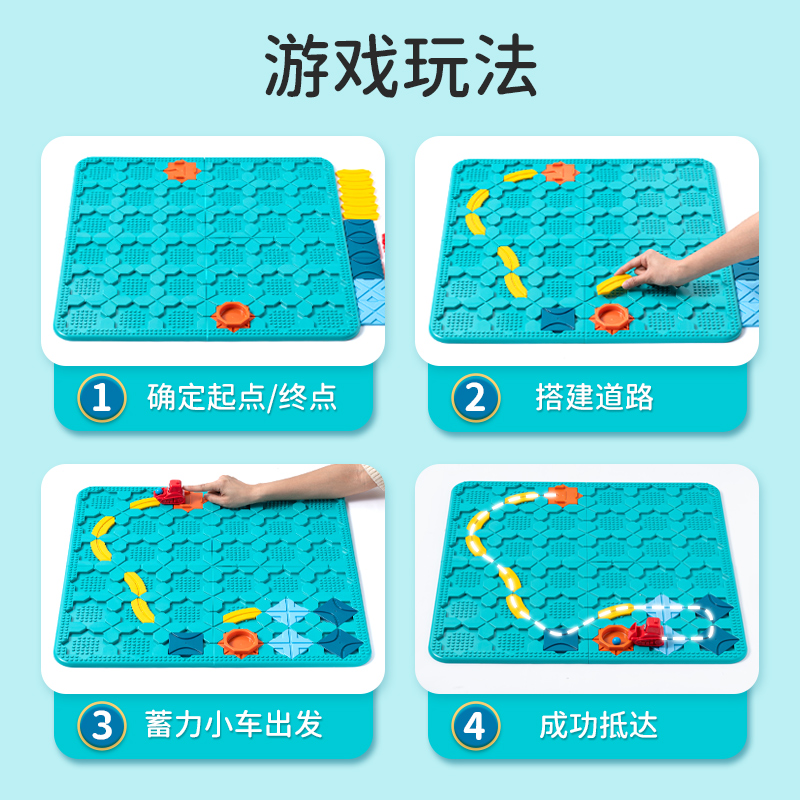 游戏玩法

1 确定起点/终点

2 搭建道路

3 蓄力小车出发

4 成功抵达