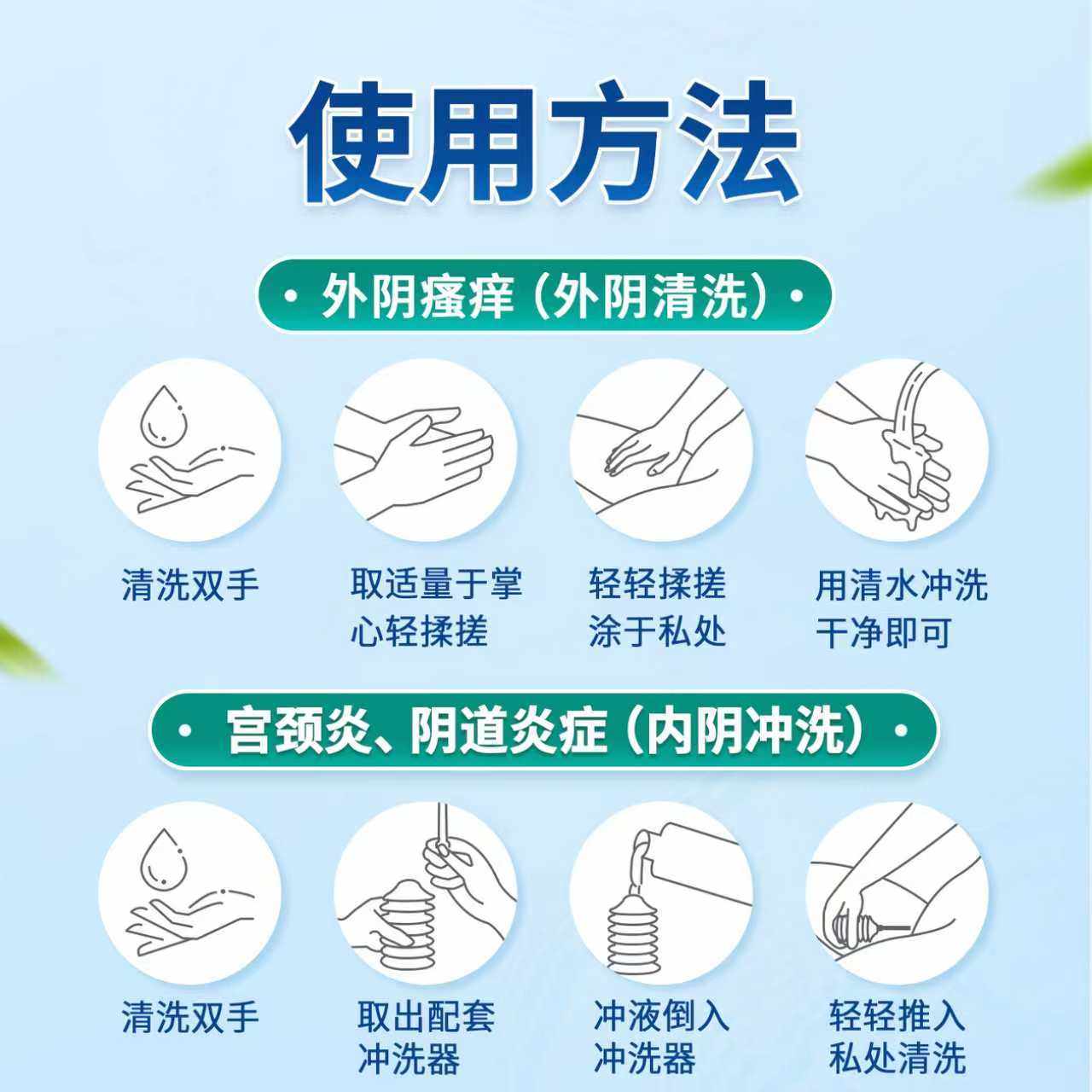 使用方法

· 外阴瘙痒（外阴清洗）·

清洗双手

取适量于掌心轻揉搓

轻轻揉搓涂于私处

用清水冲洗干净即可

· 宫颈炎、阴道炎症（内阴冲洗）·

清洗双手

取出配套冲洗器

冲液倒入冲洗器

轻轻推入私处清洗