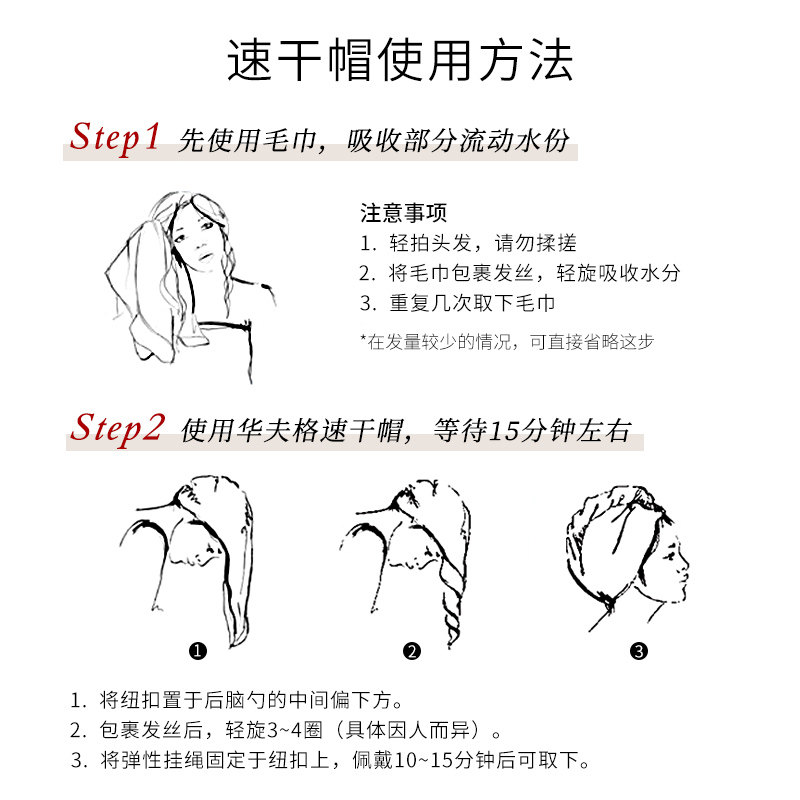 速干帽使用方法

Step1 先使用毛巾，吸收部分流动水份

注意事项
1. 轻拍头发，请勿揉搓
2. 将毛巾包裹发丝，轻旋吸收水分
3. 重复几次取下毛巾

*在发量较少的情况，可直接省略这步

Step2 使用华夫格速干帽，等待15分钟左右

❶ ❷ ❸

1. 将纽扣置于后脑勺的中间偏下方。
2. 包裹发丝后，轻旋3~4圈（具体因人而异）。
3. 将弹性挂绳固定于纽扣上，佩戴10~15分钟后可取下。