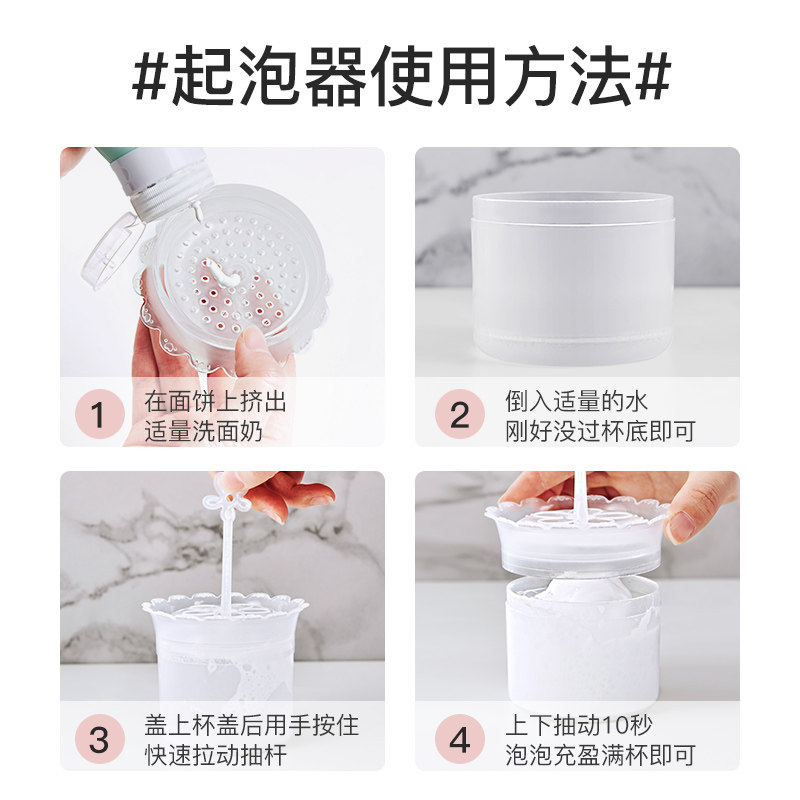 #起泡器使用方法#

1
在面饼上挤出
适量洗面奶

2
倒入适量的水
刚好没过杯底即可

3
盖上杯盖后用手按住
快速拉动抽杆

4
上下抽动10秒
泡泡充盈满杯即可