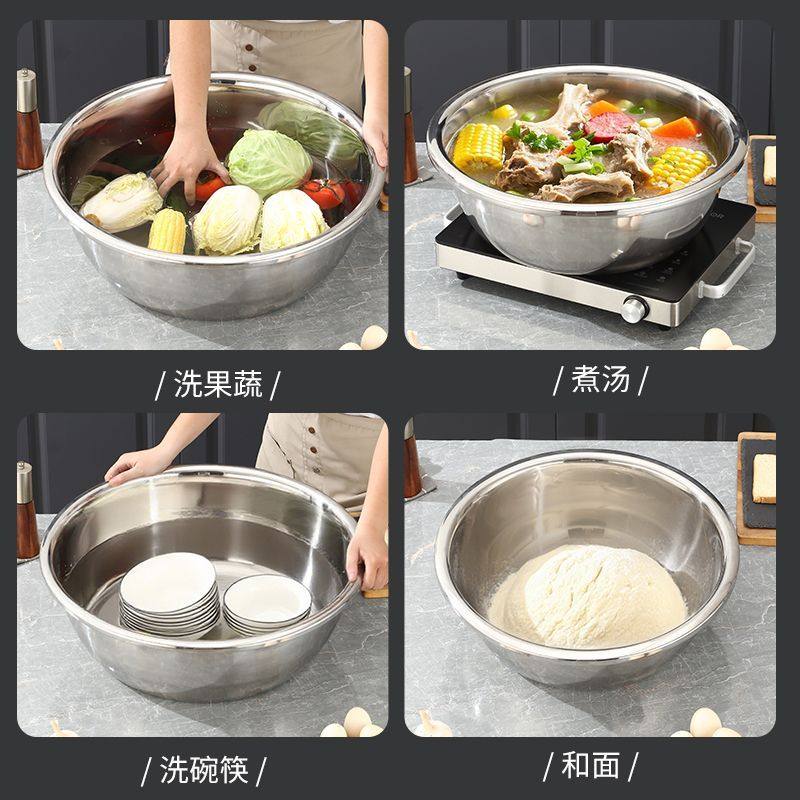 / 洗果蔬 /

/ 煮汤 /

/ 洗碗筷 /

/ 和面 /