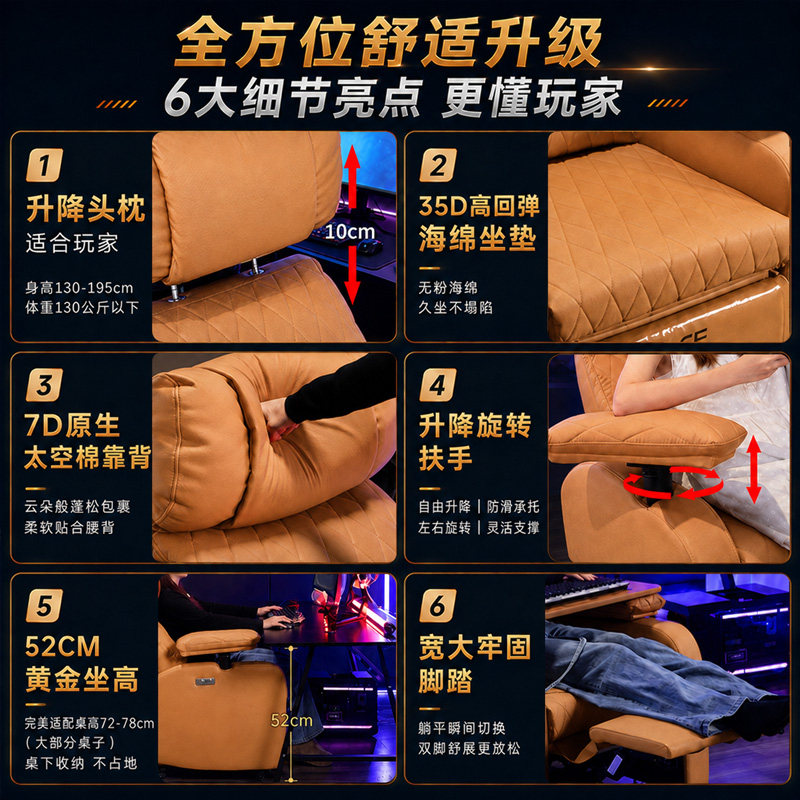 全方位舒适升级
6大细节亮点 更懂玩家

1
升降头枕
适合玩家
身高130-195cm
体重130公斤以下
10cm

2
35D高回弹
海绵坐垫
无粉海绵
久坐不塌陷

3
7D原生
太空棉靠背
云朵般蓬松包裹
柔软贴合腰背

4
升降旋转
扶手
自由升降 | 防滑承托
左右旋转 | 灵活支撑

5
52CM
黄金坐高
完美适配桌高72-78cm
（大部分桌子）
桌下收纳 不占地
52cm

6
宽大牢固
脚踏
躺平瞬间切换
双脚舒展更放松