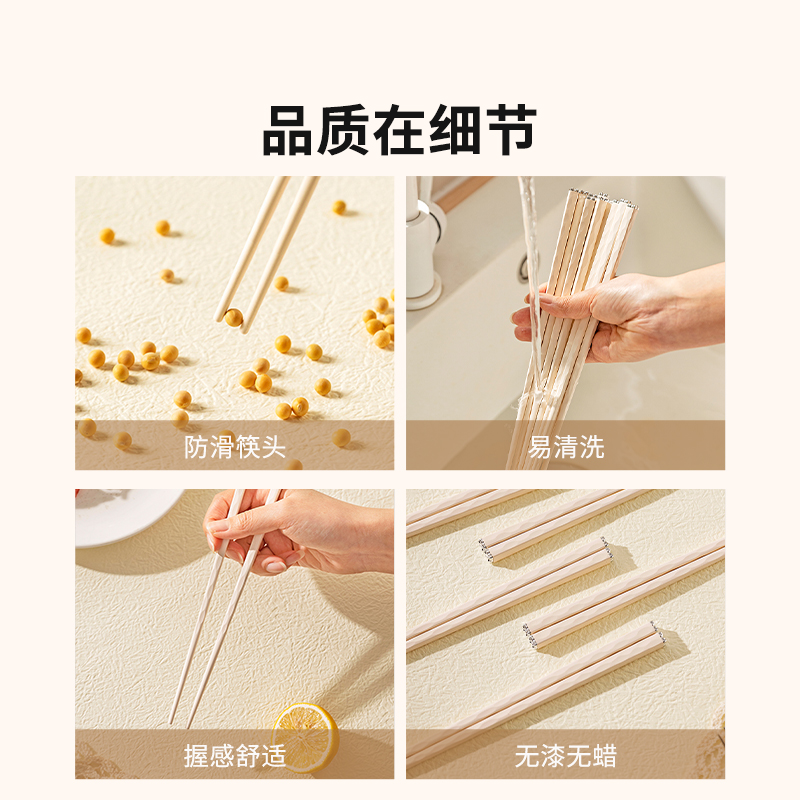 品质在细节

防滑筷头

易清洗

握感舒适

无漆无蜡