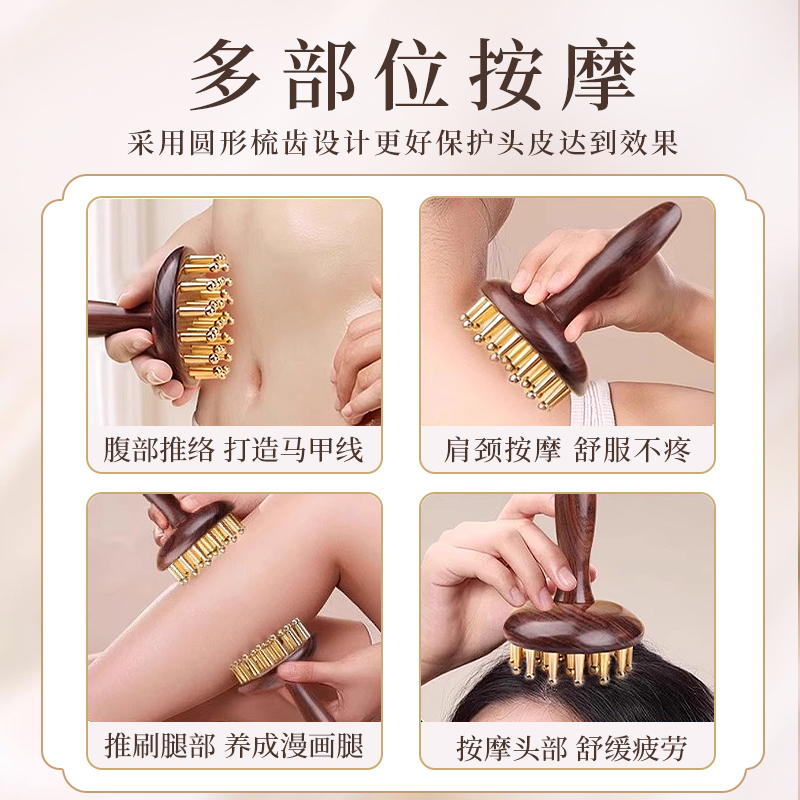 多部位按摩

采用圆形梳齿设计更好保护头皮达到效果

腹部推络 打造马甲线

肩颈按摩 舒服不疼

推刷腿部 养成漫画腿

按摩头部 舒缓疲劳