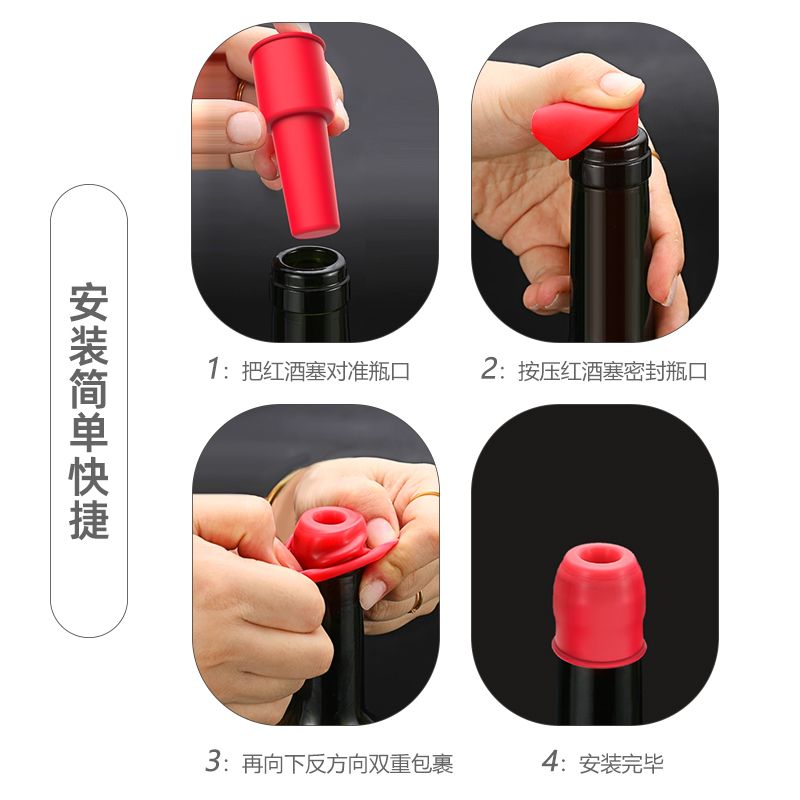 安装简单快捷

1：把红酒塞对准瓶口

2：按压红酒塞密封瓶口

3：再向下反方向双重包裹

4：安装完毕